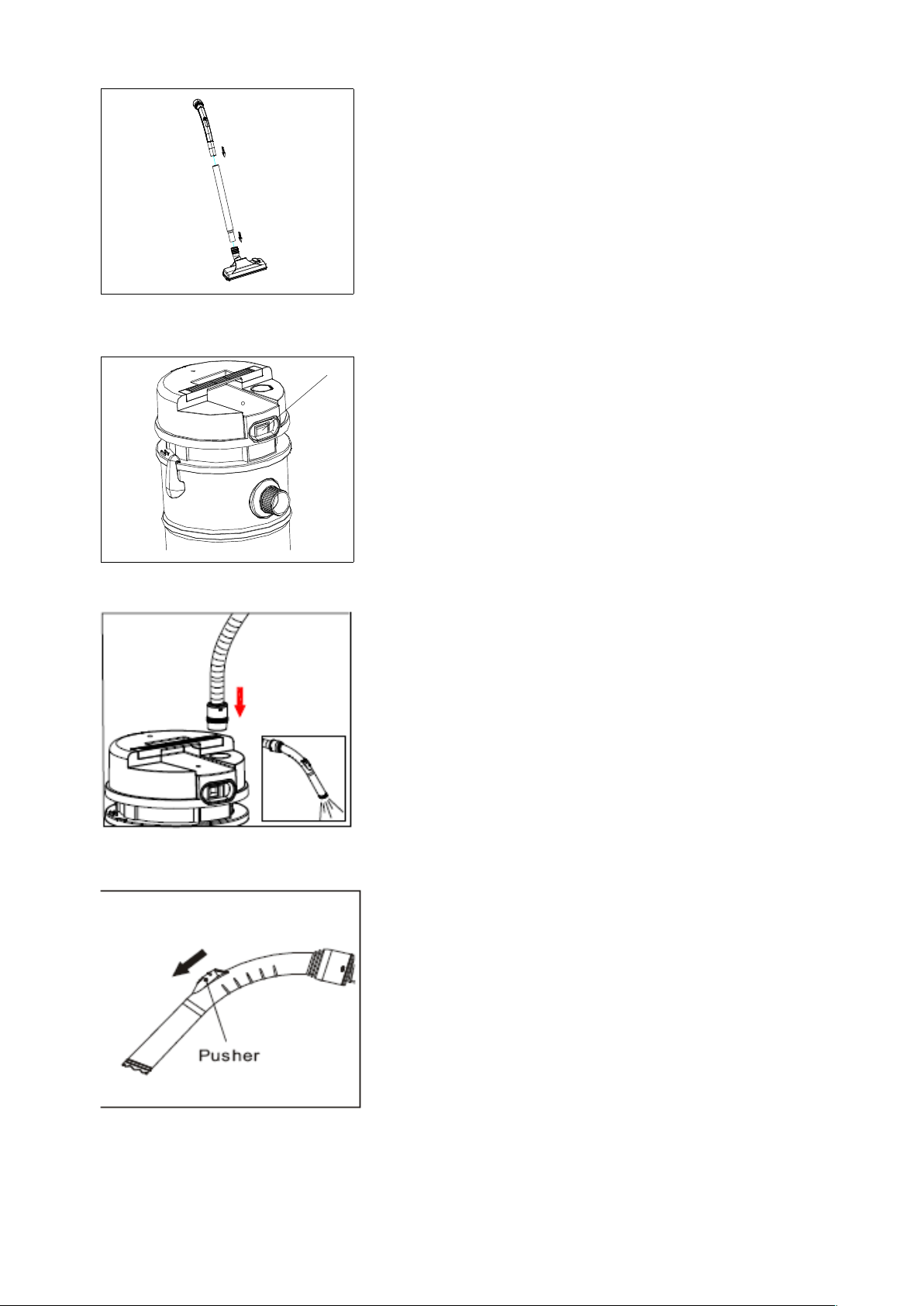 Pusher