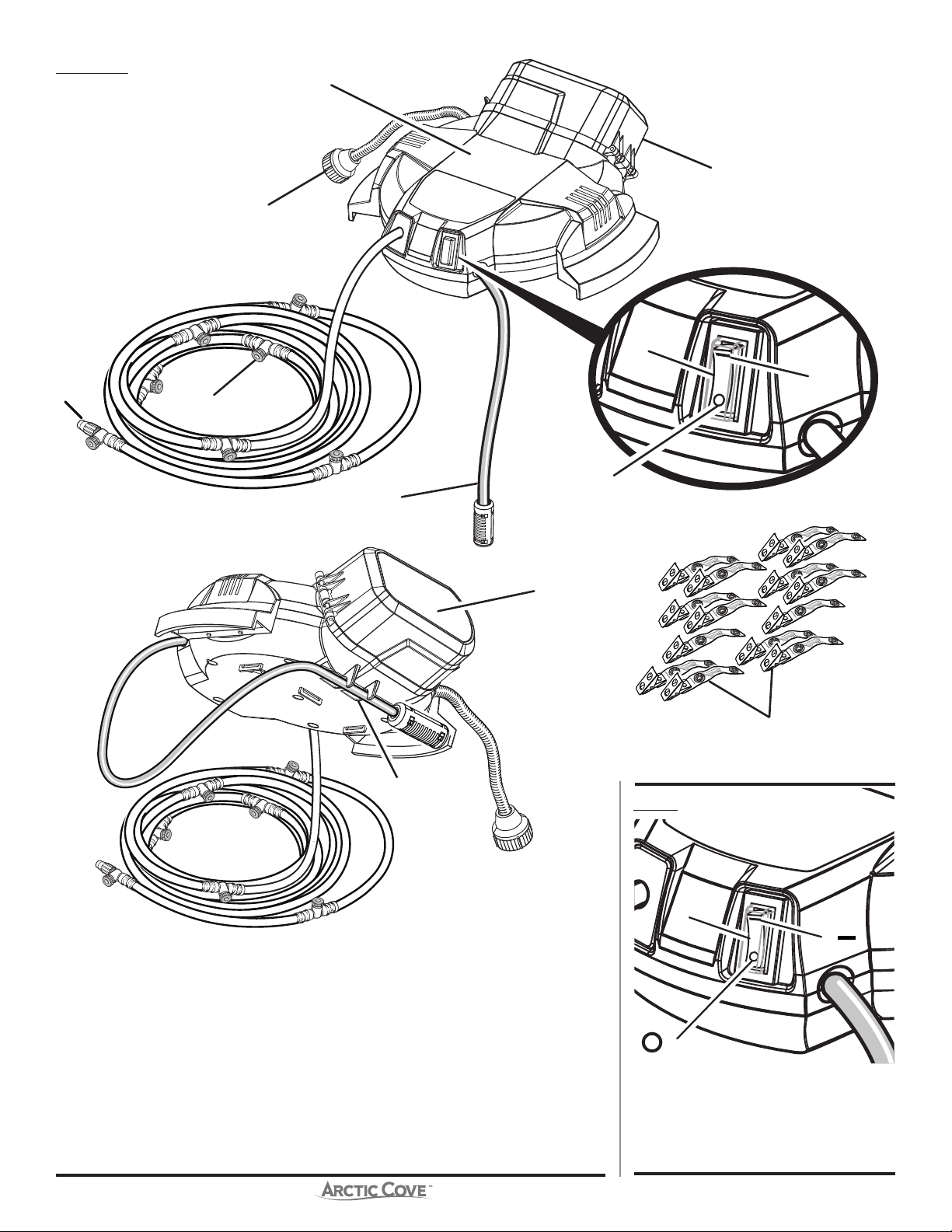 ARCTIC COVE™