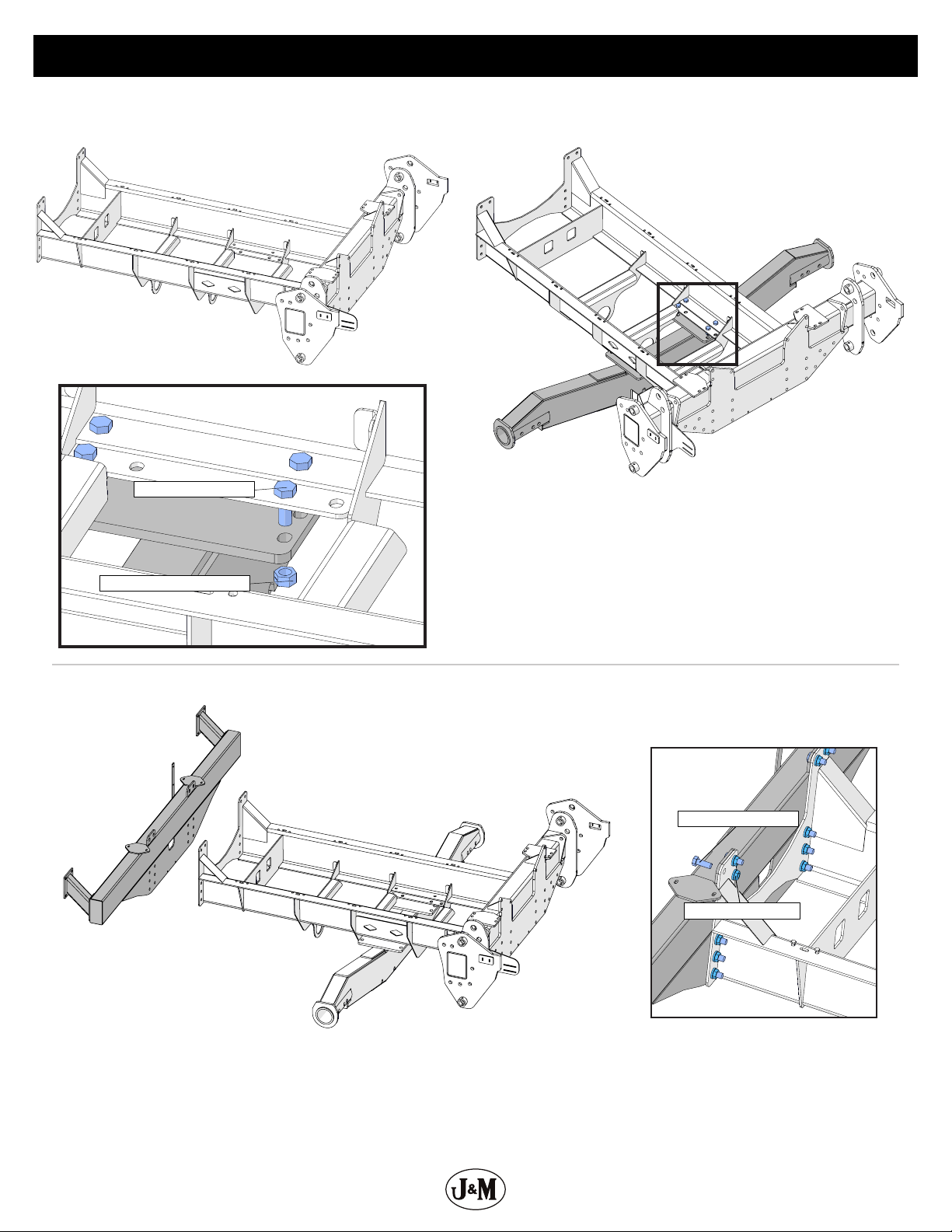 J&M