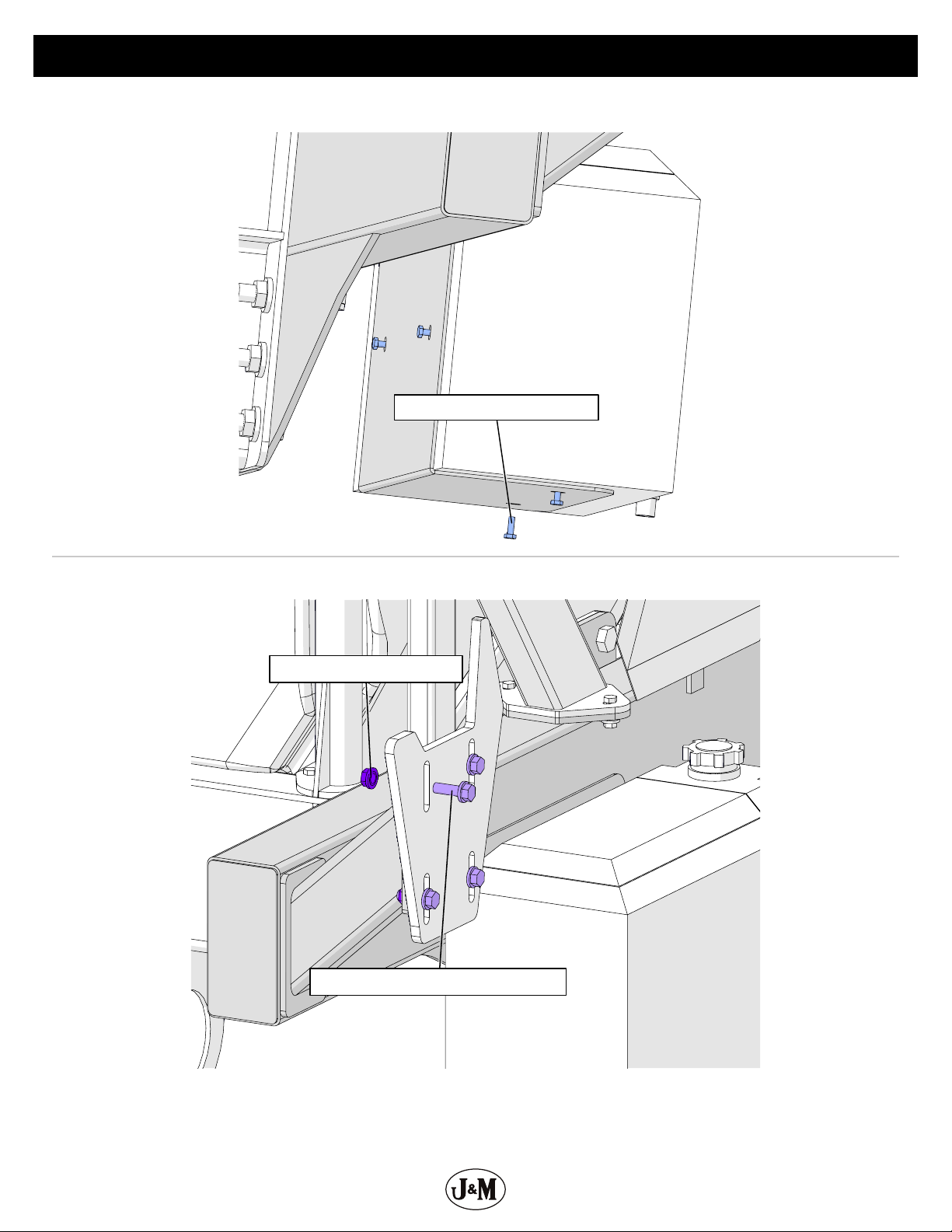 J&M