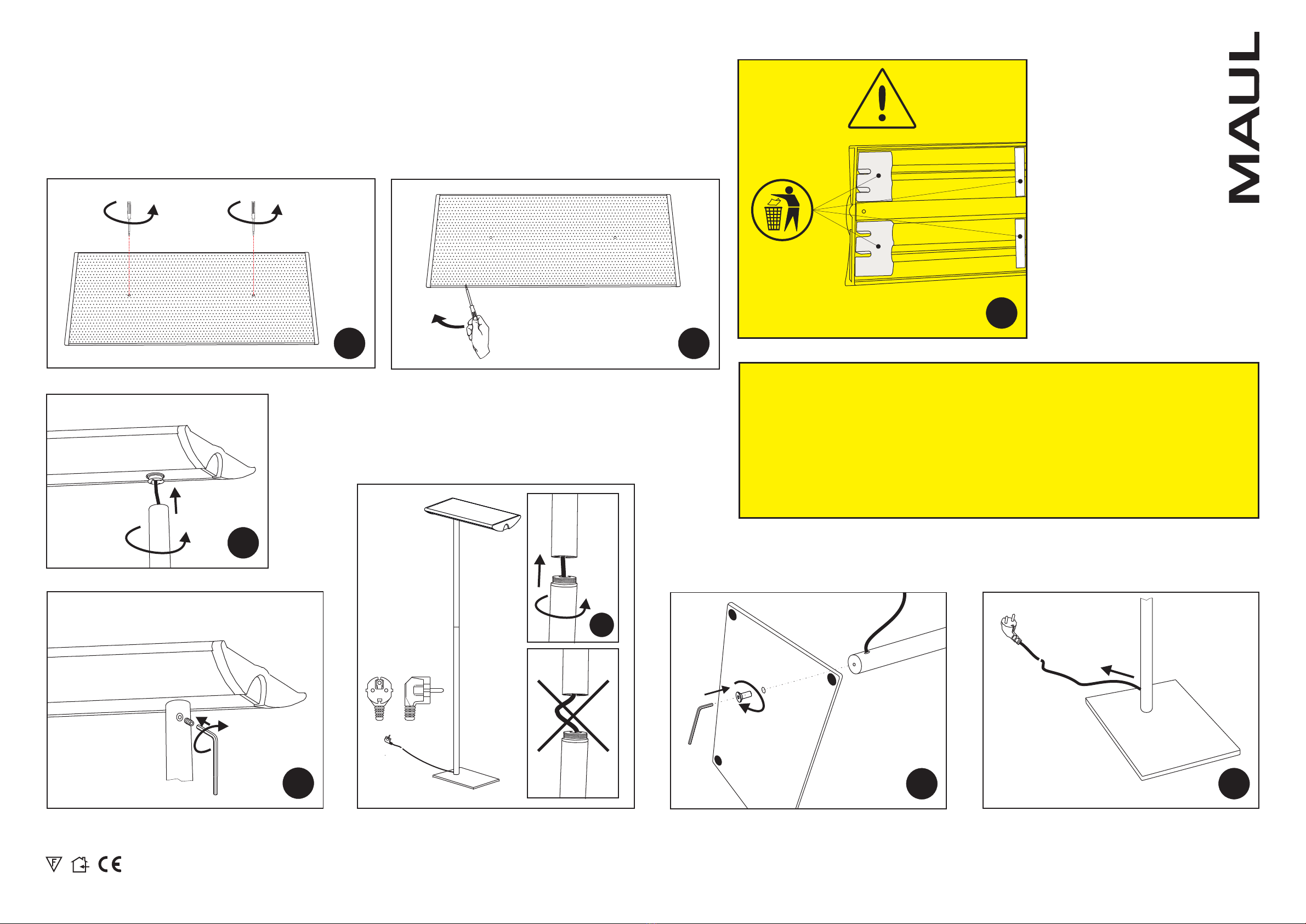 MAUL

F

CE