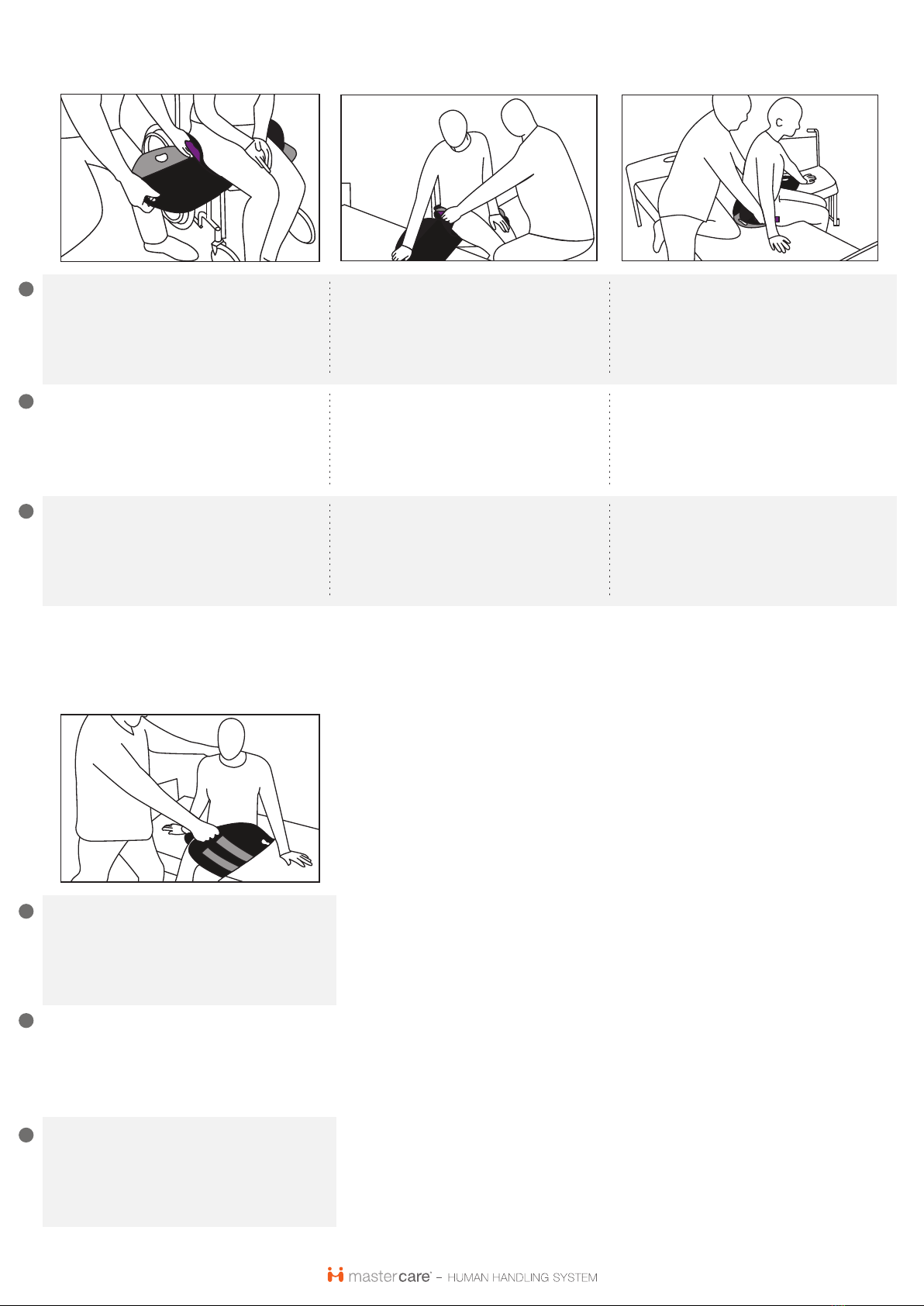 mastercare® – HUMAN HANDLING SYSTEM