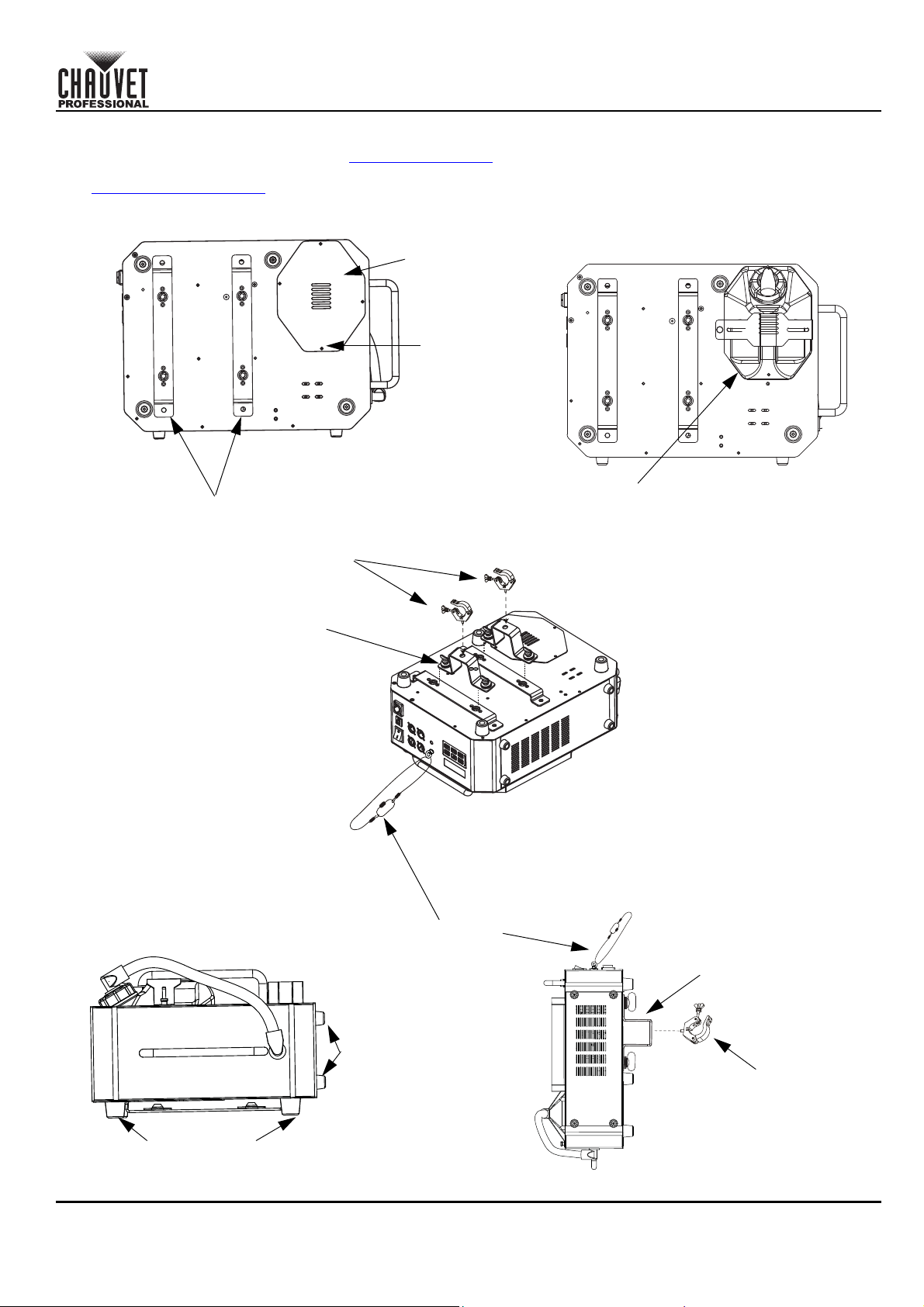 CHAUVET
PROFESSIONAL