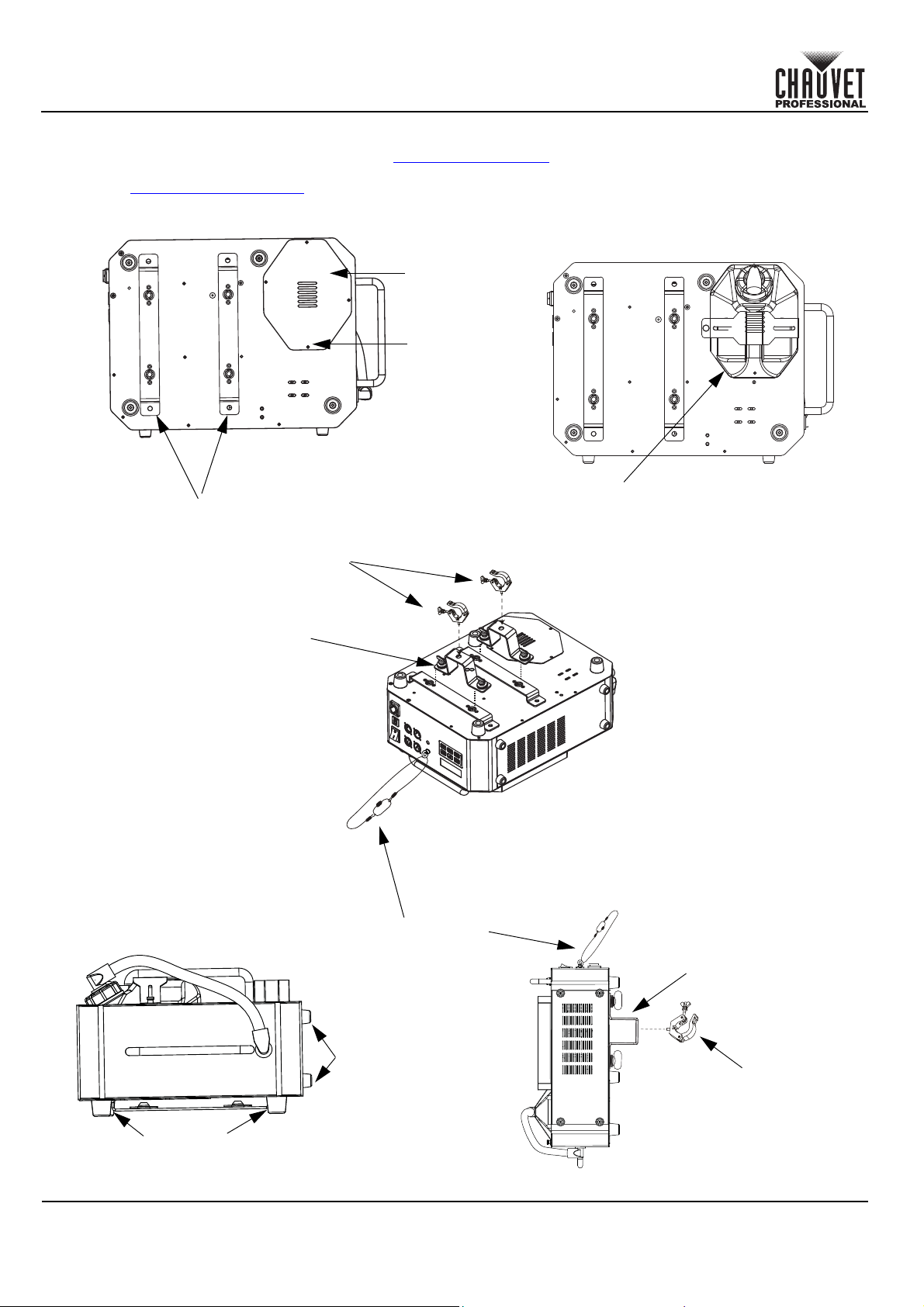 CHAUVET
PROFESSIONAL