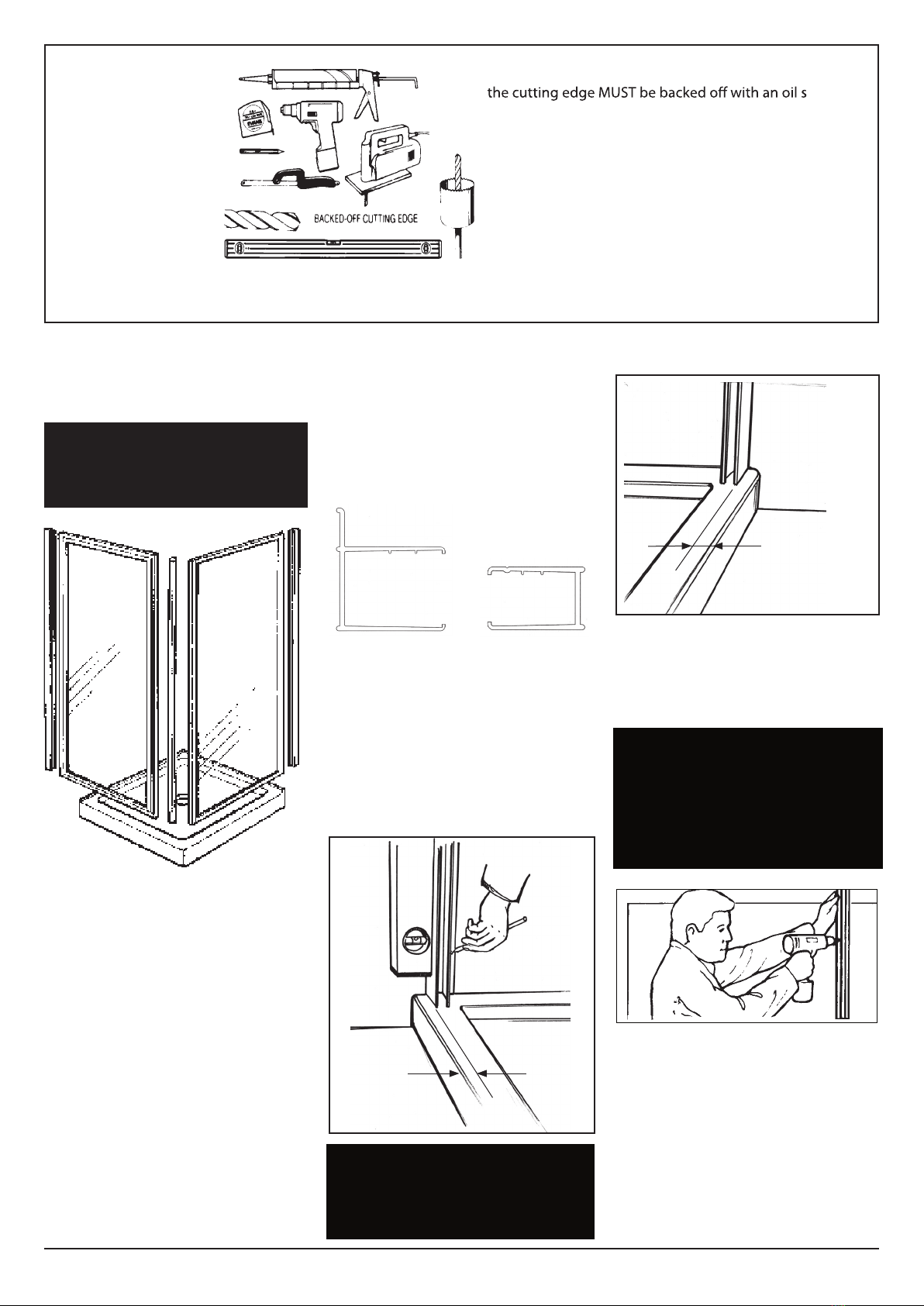 the cutting edge MUST be backed off with an oil s

BACKED-OFF CUTTING EDGE