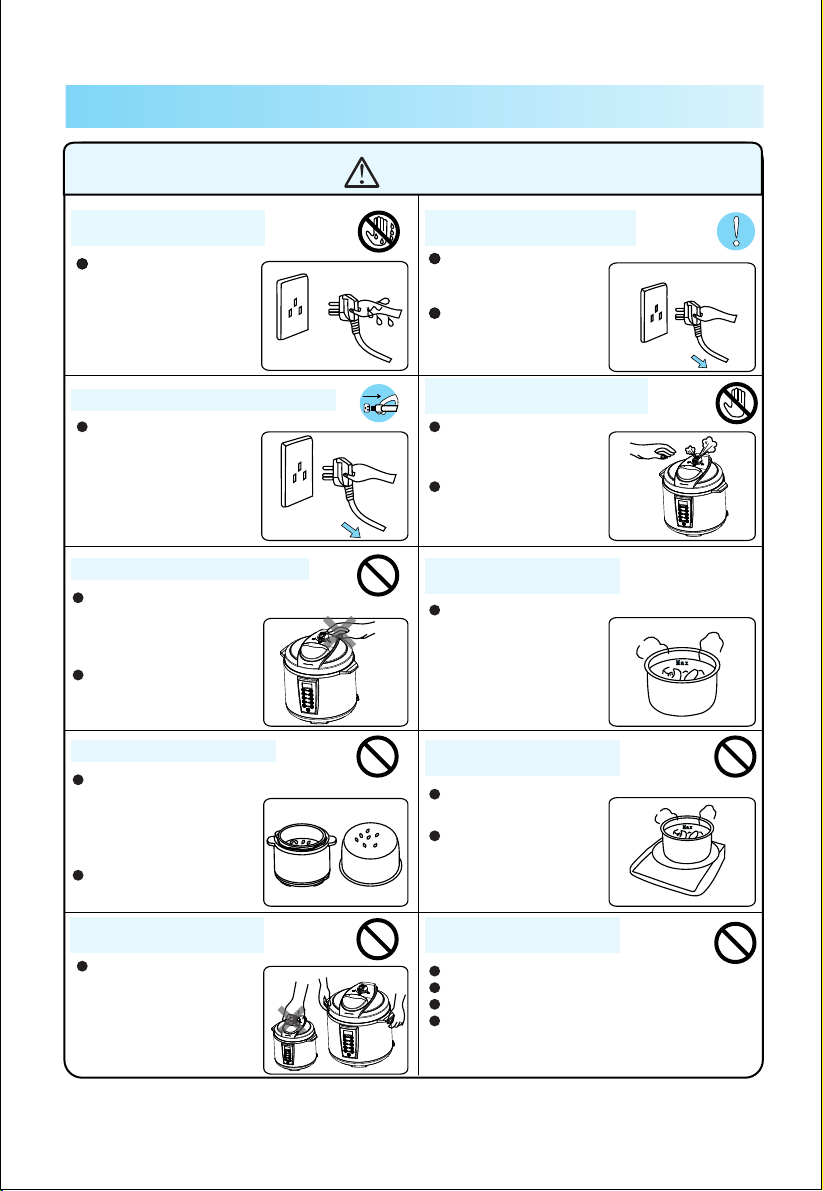 Max

Max