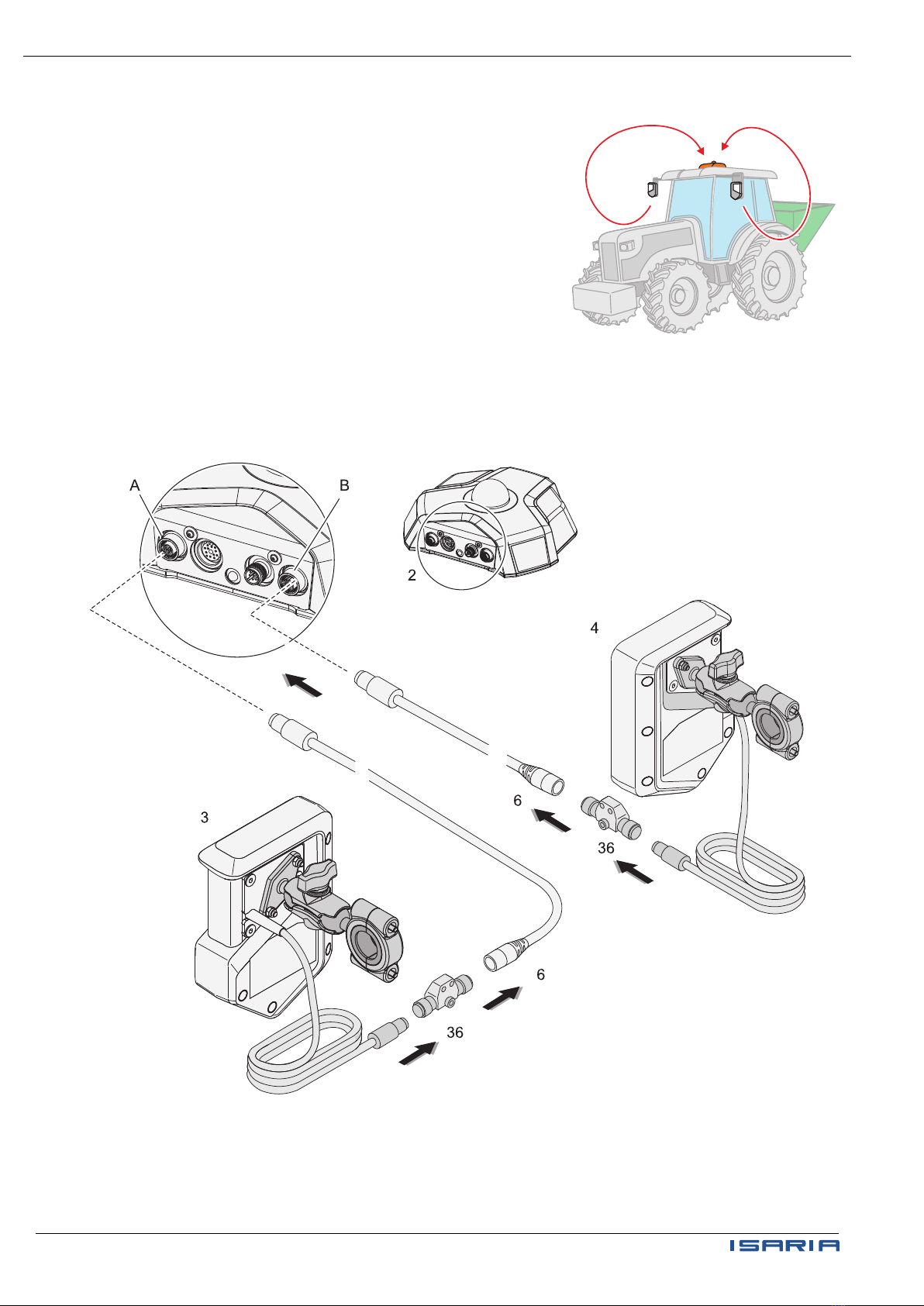 A

B

2

4

6

36

3

6

36

ISARIA