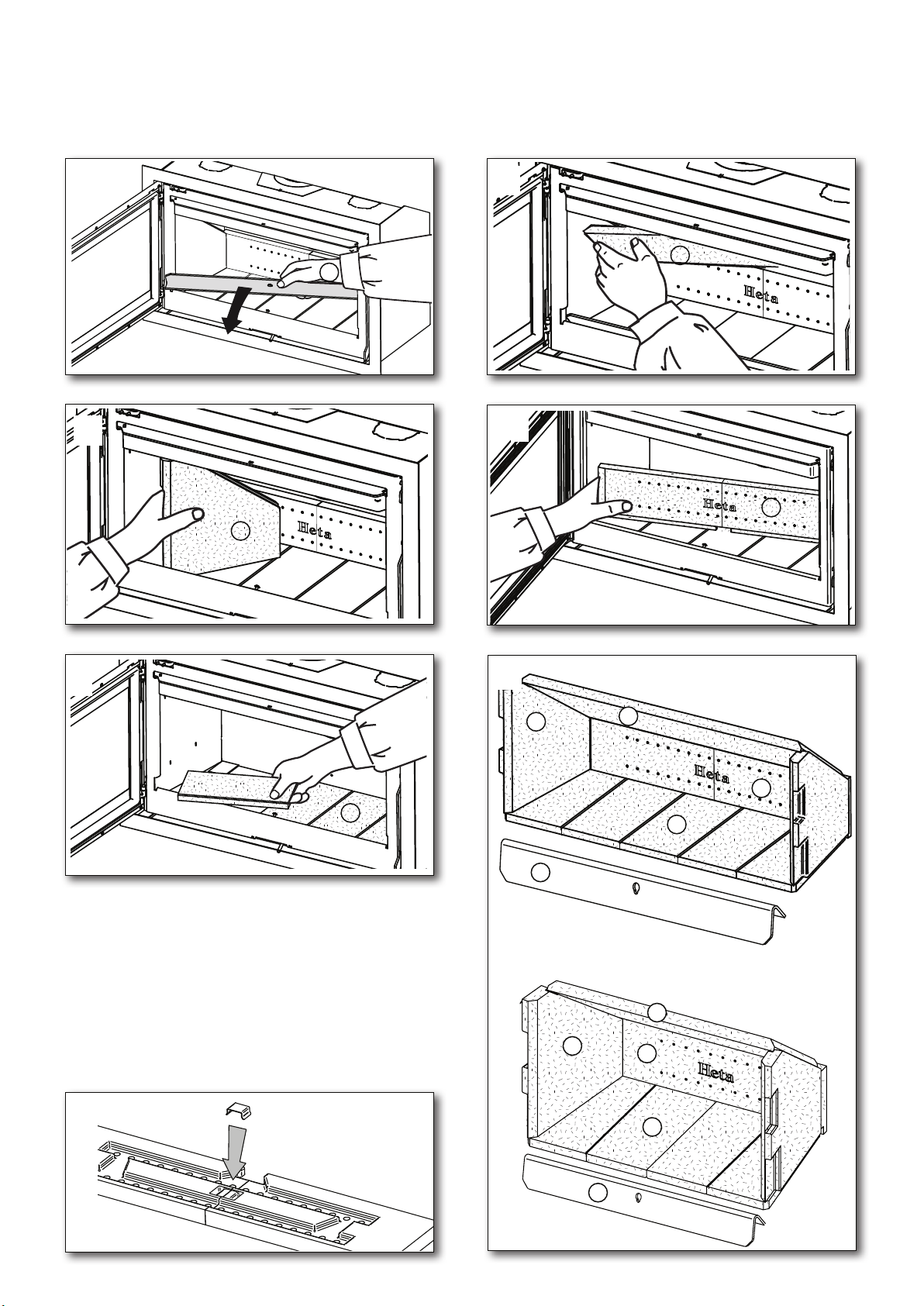 Heta

Heta

Heta

Heta

Heta