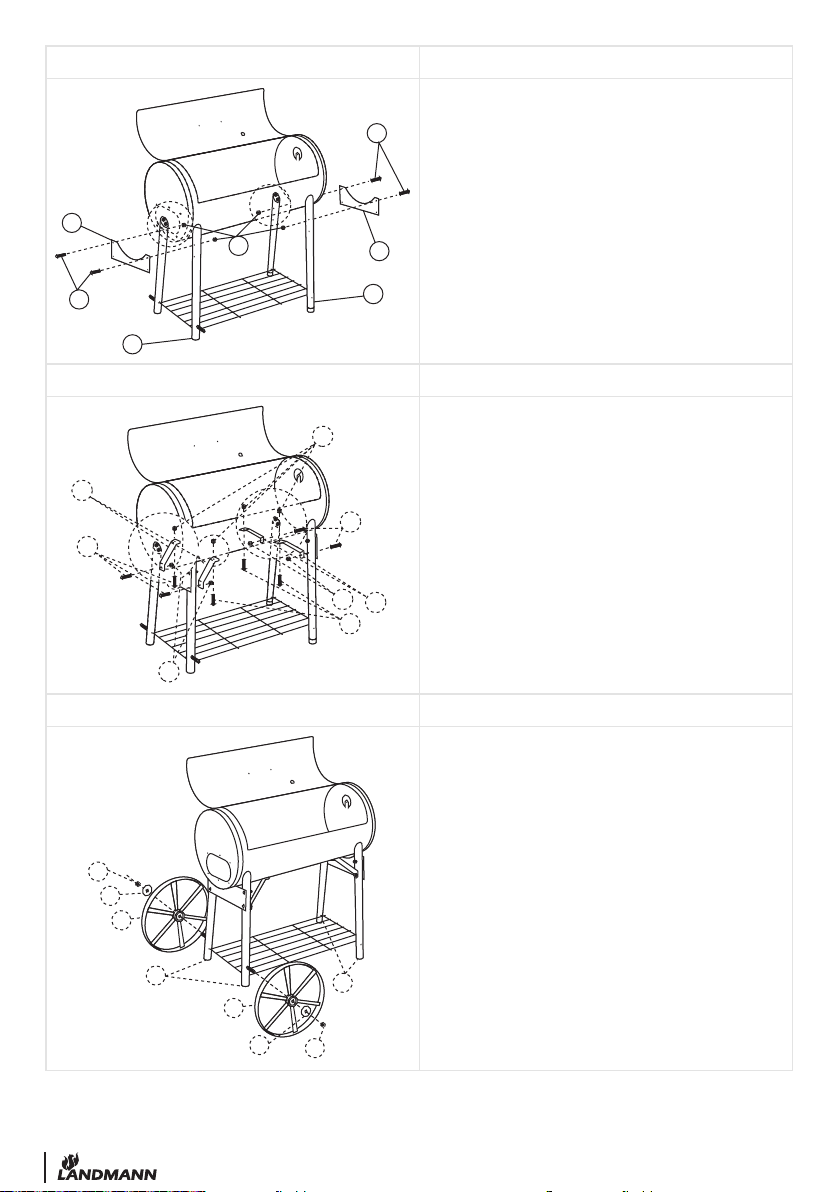 LANDMANN