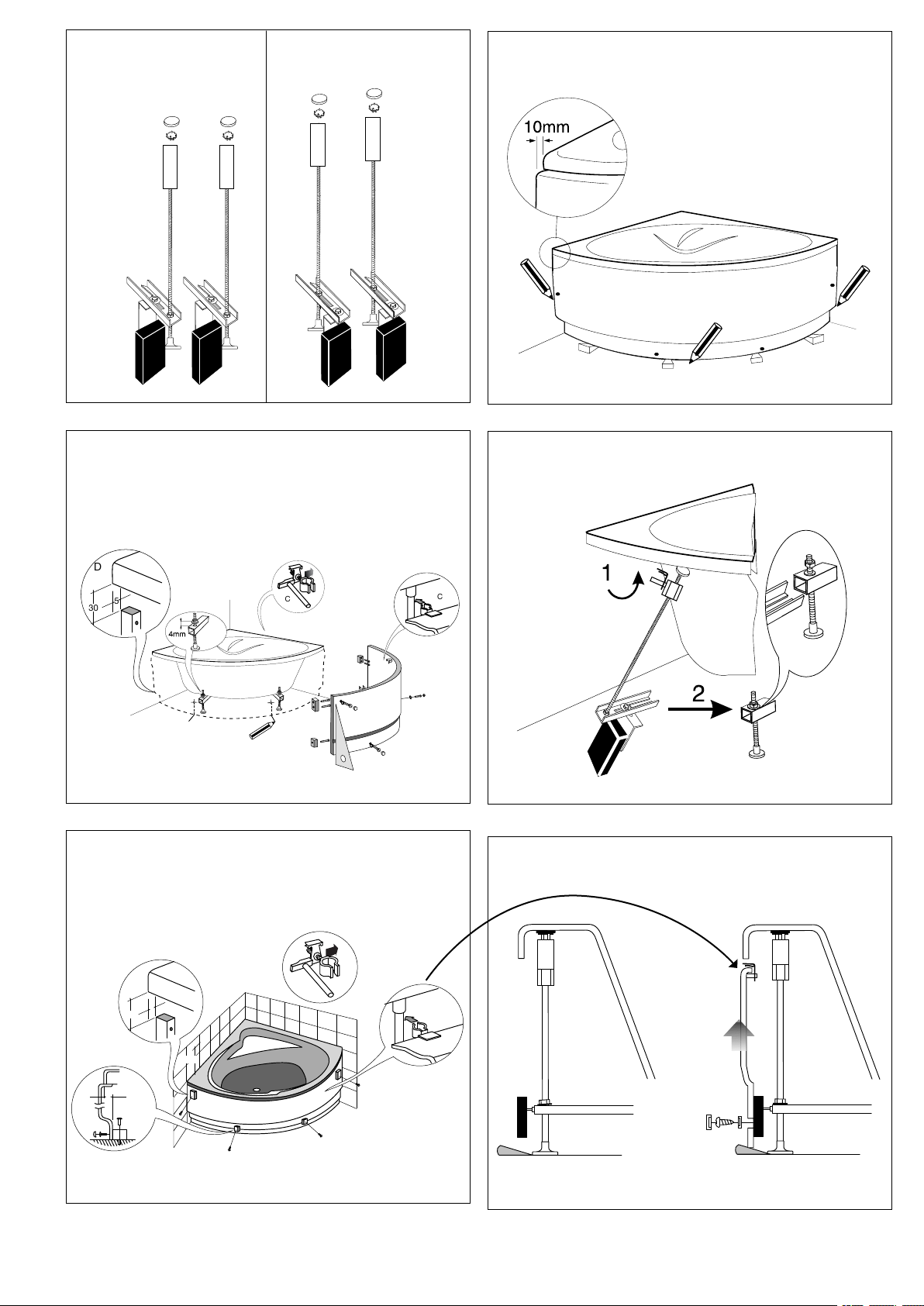 10mm

D
30
5
4mm
C
C

1
2