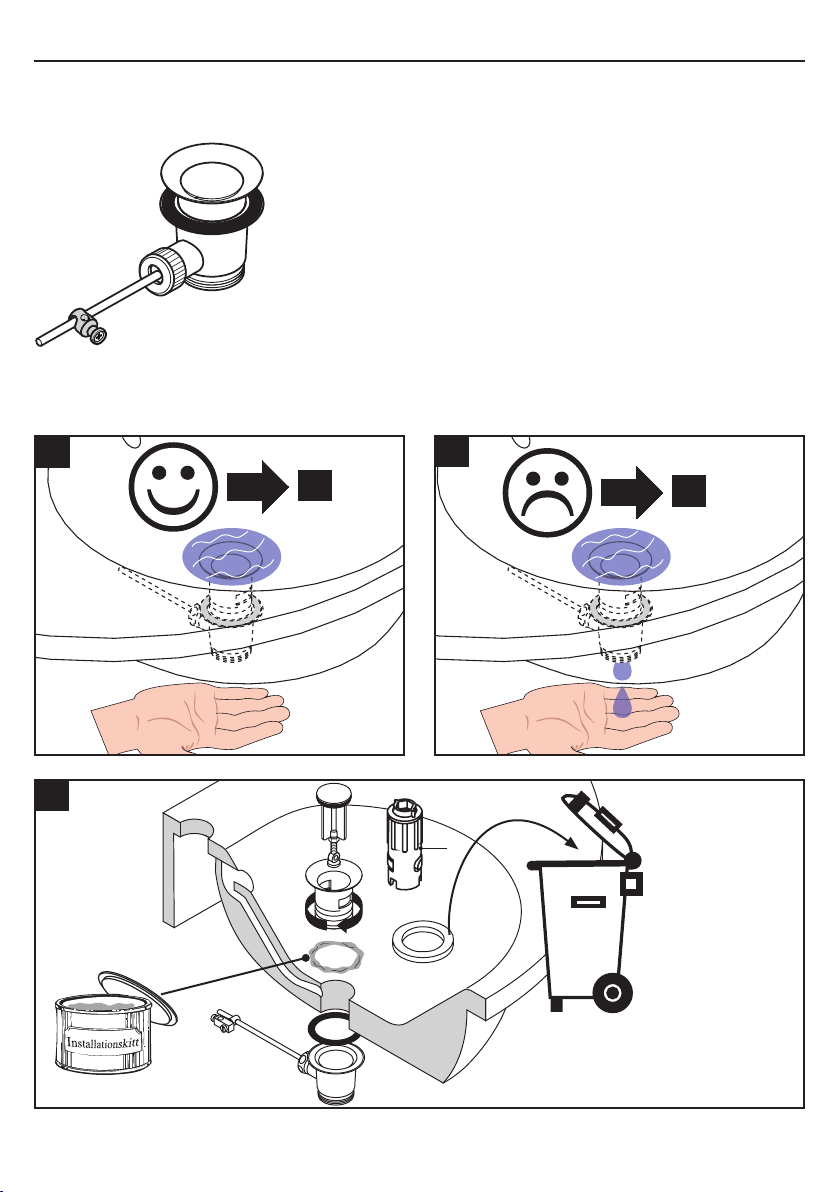 Installationskitt