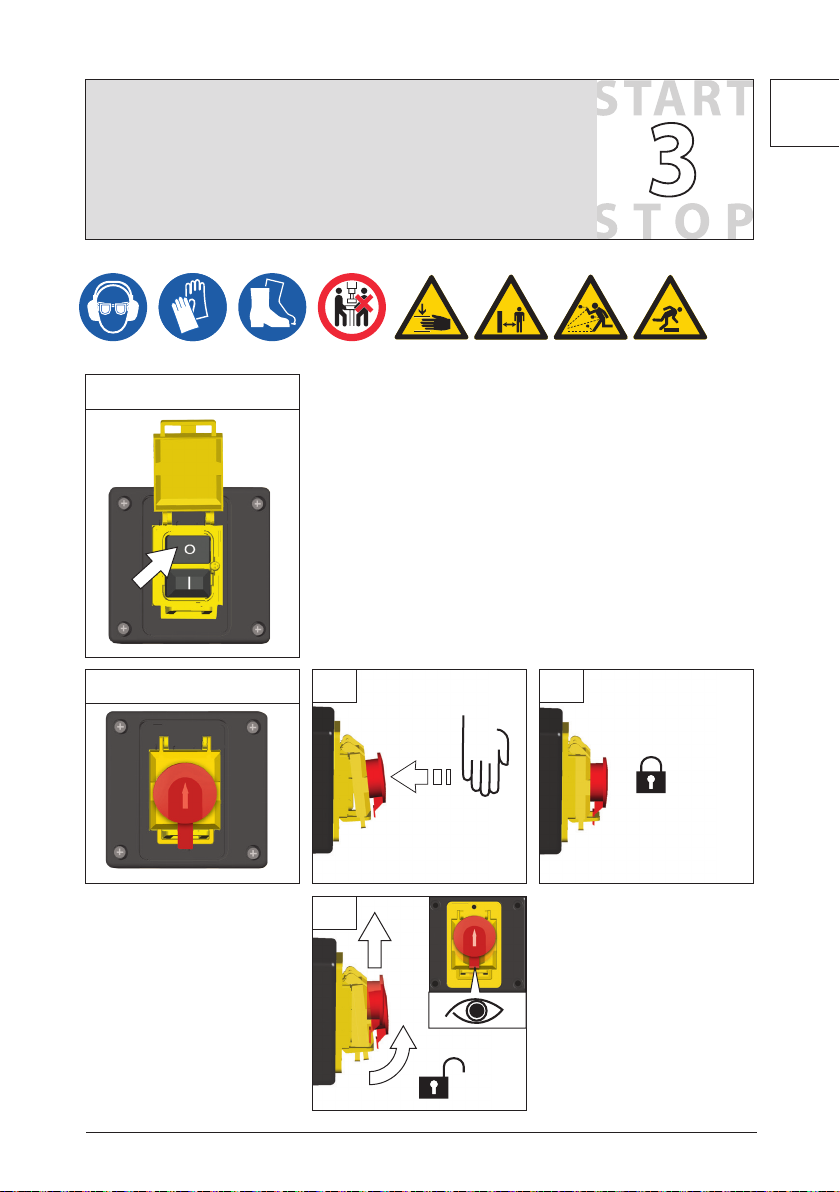 START
3
STOP

O
I