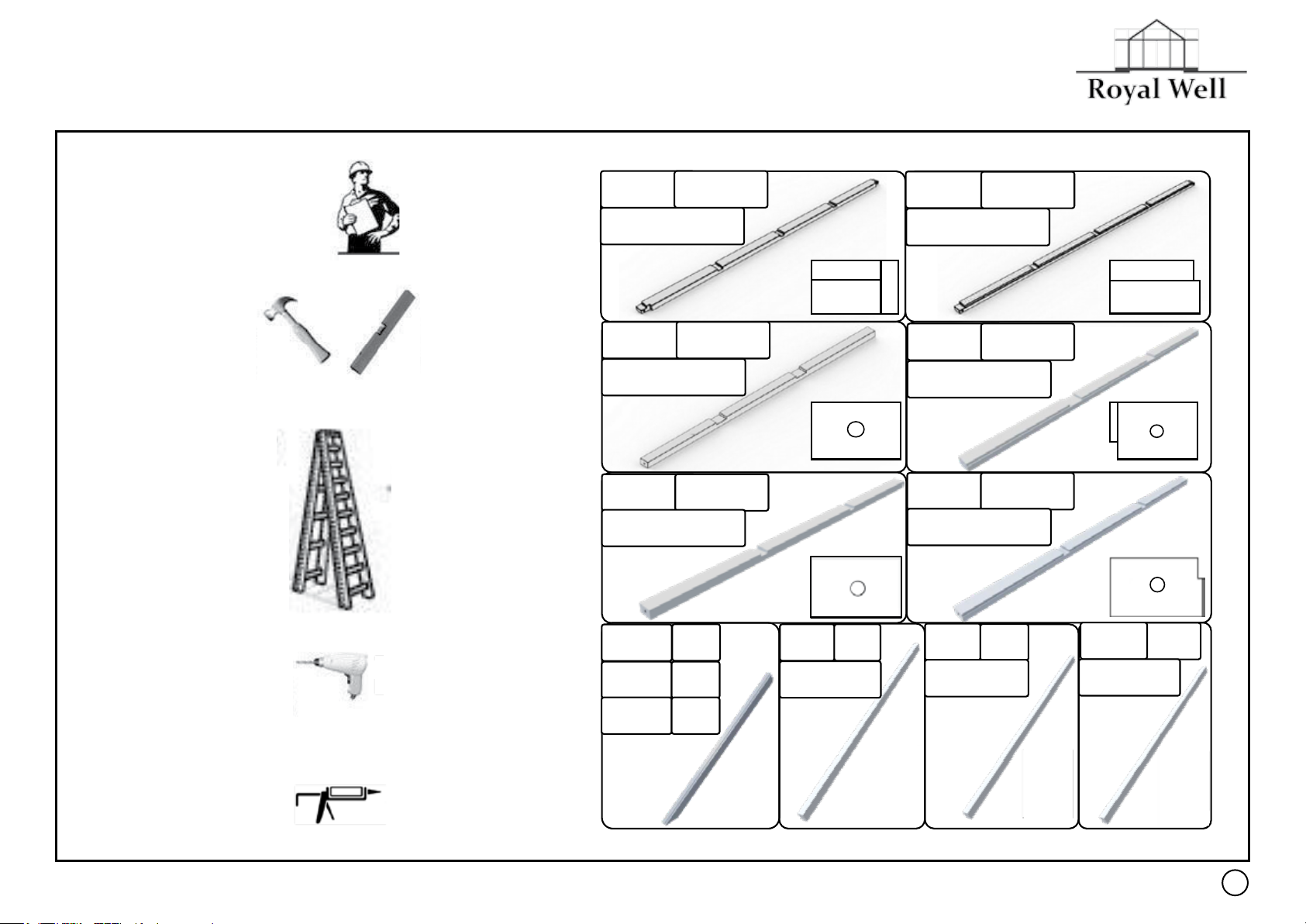 Royal Well