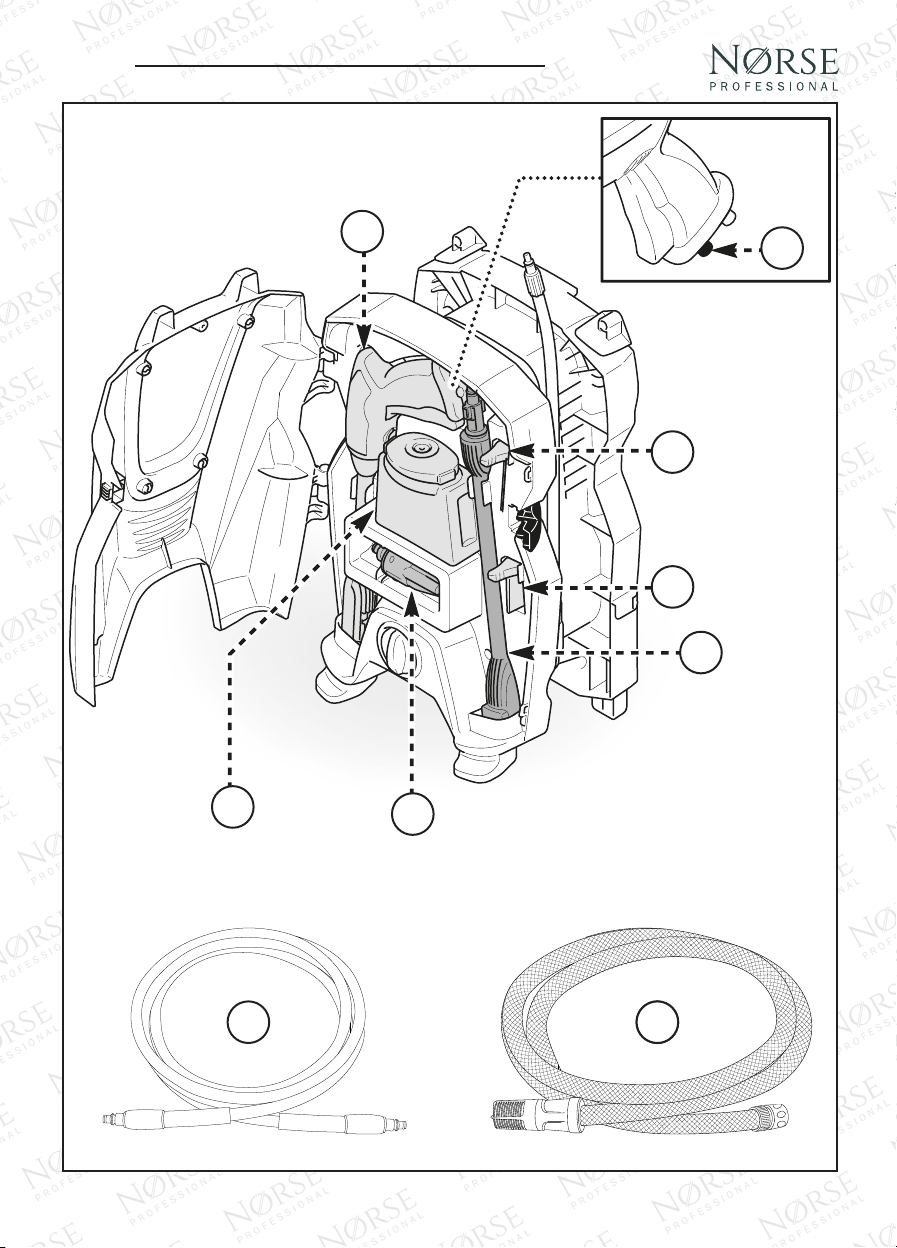 NØRSE
PROFESSIONAL