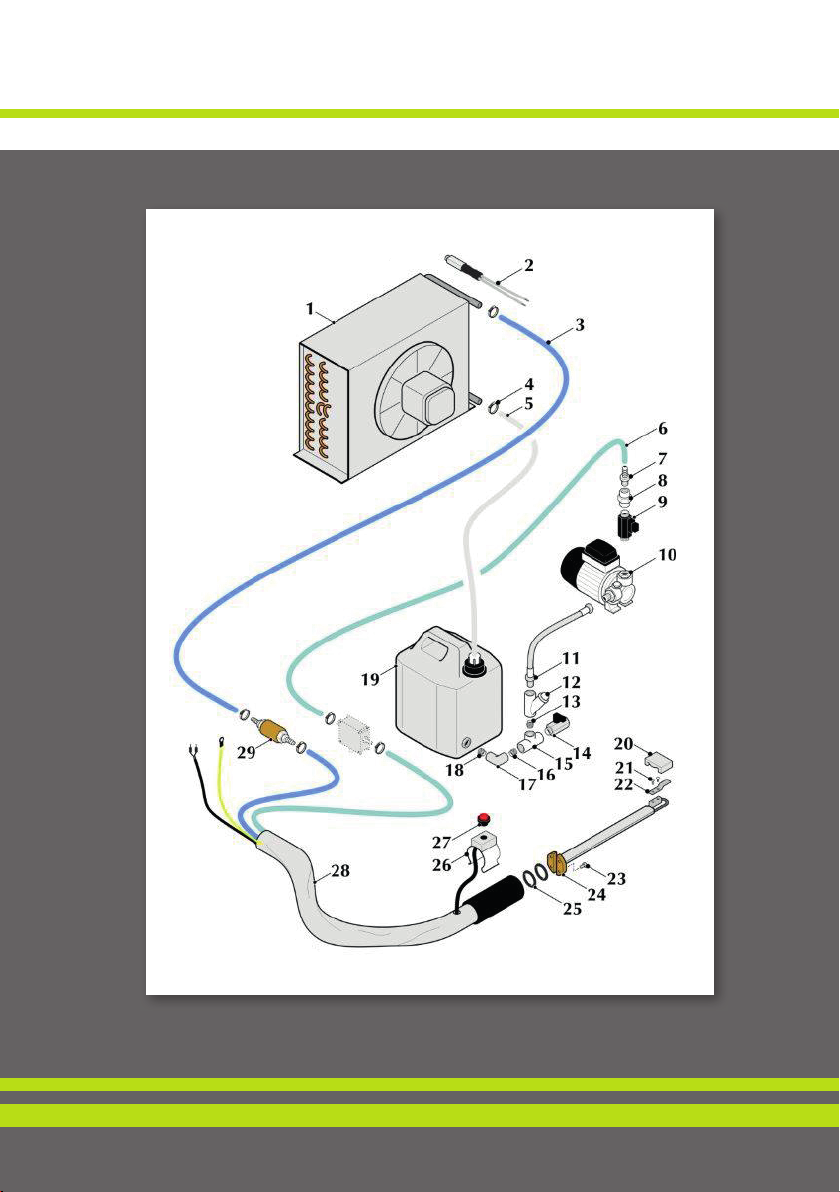 1
2
3
4
5
6
7
8
9
10
11
12
13
14
15
16
17
18
19
20
21
22
23
24
25
26
27
28
29