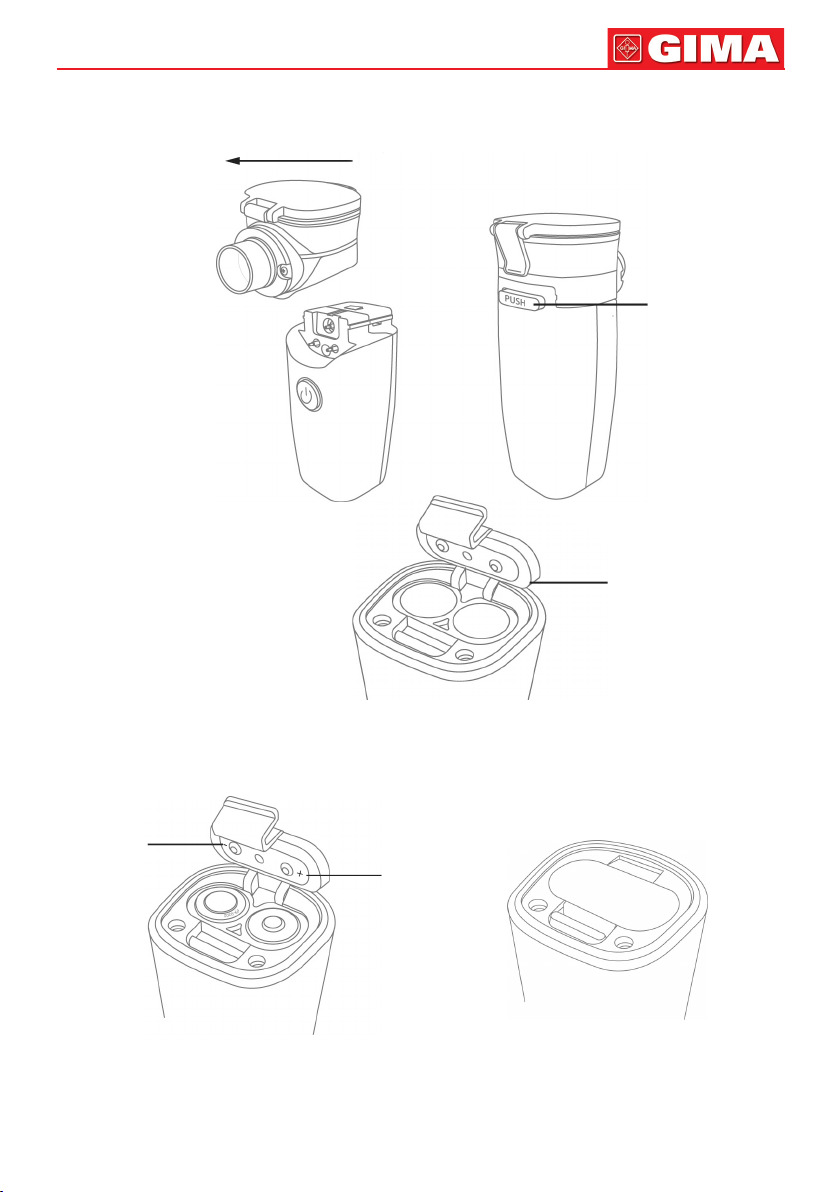 GIMA

PUSH

+