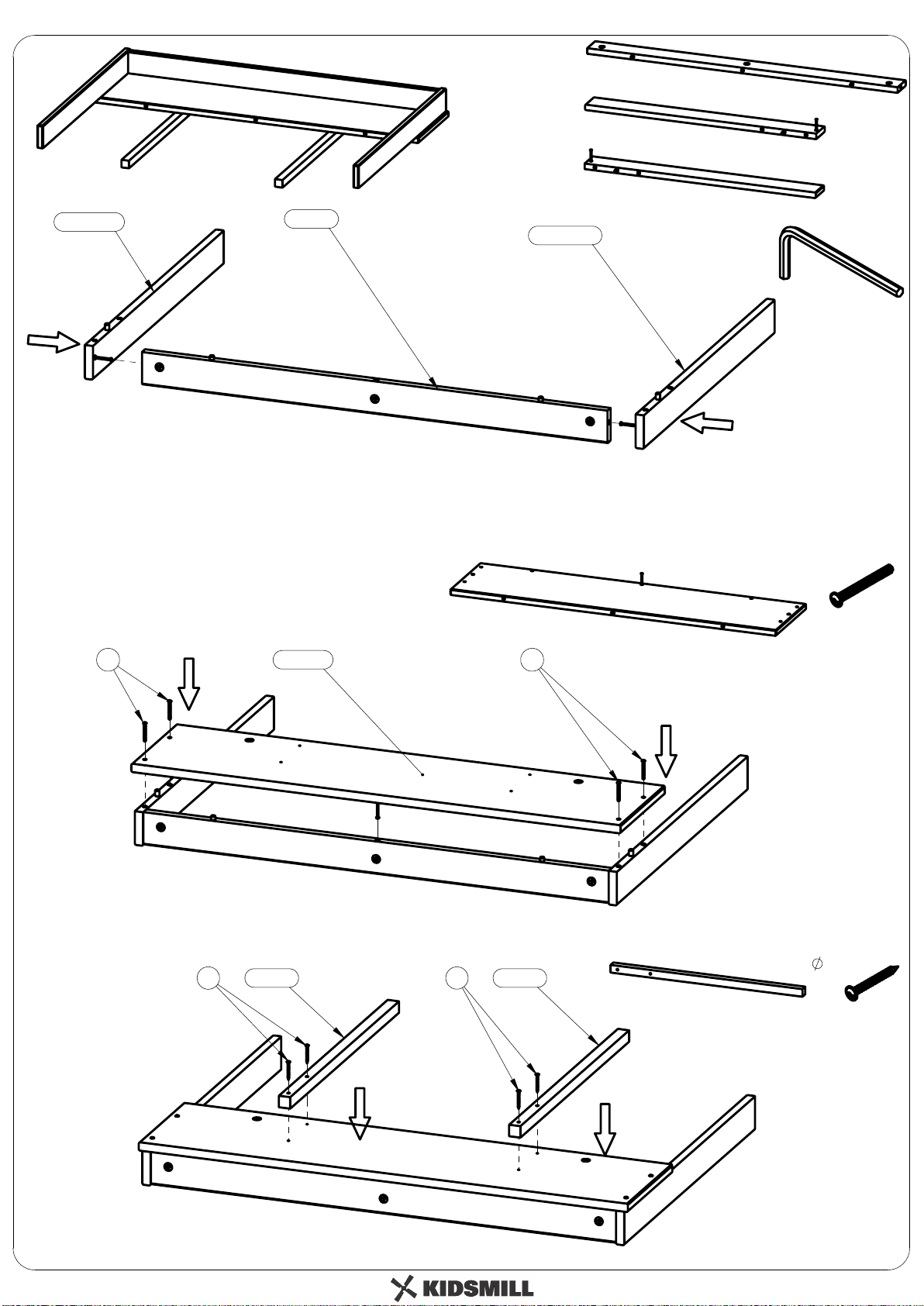 $\varnothing$

KIDSMILL