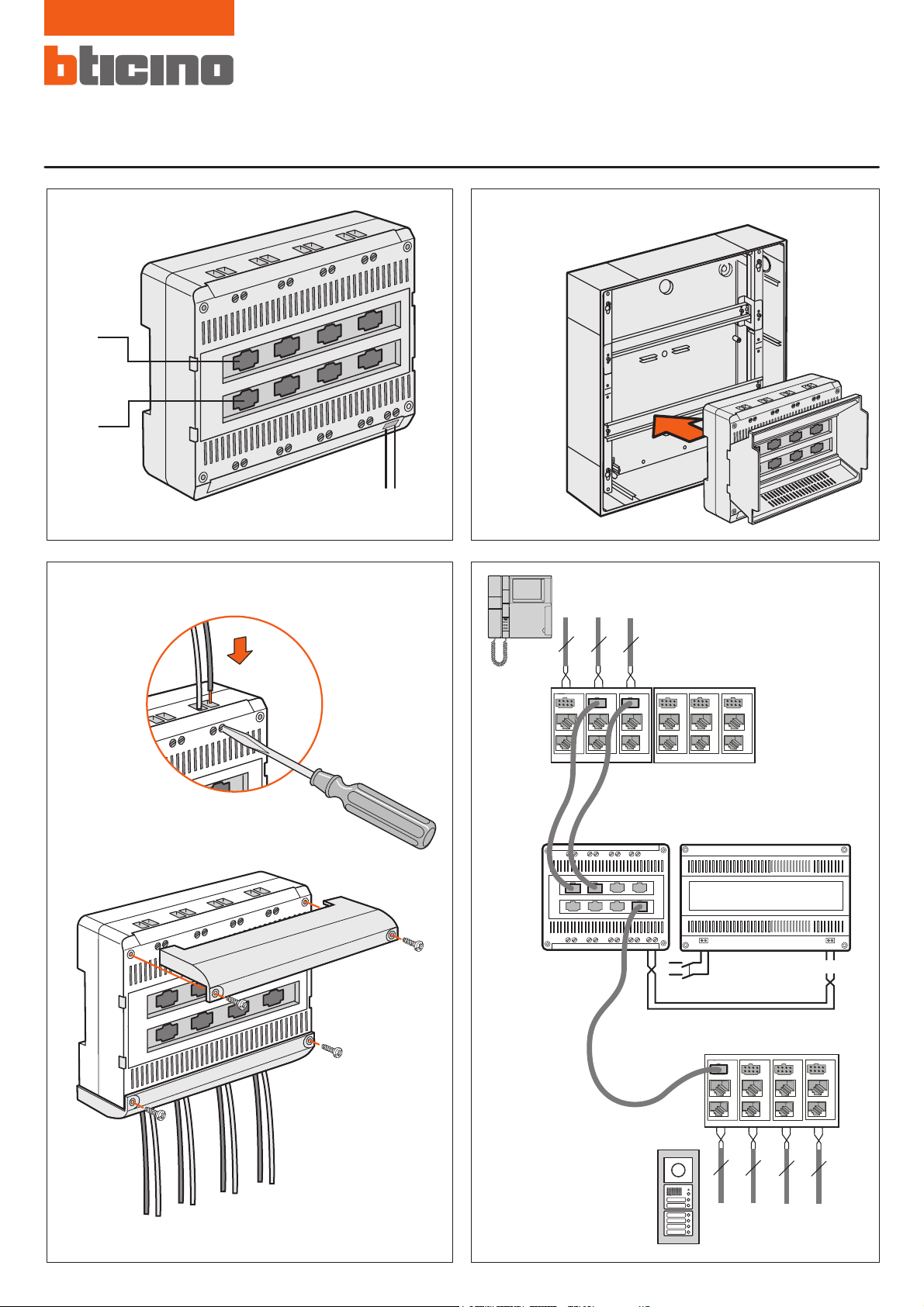 bticino