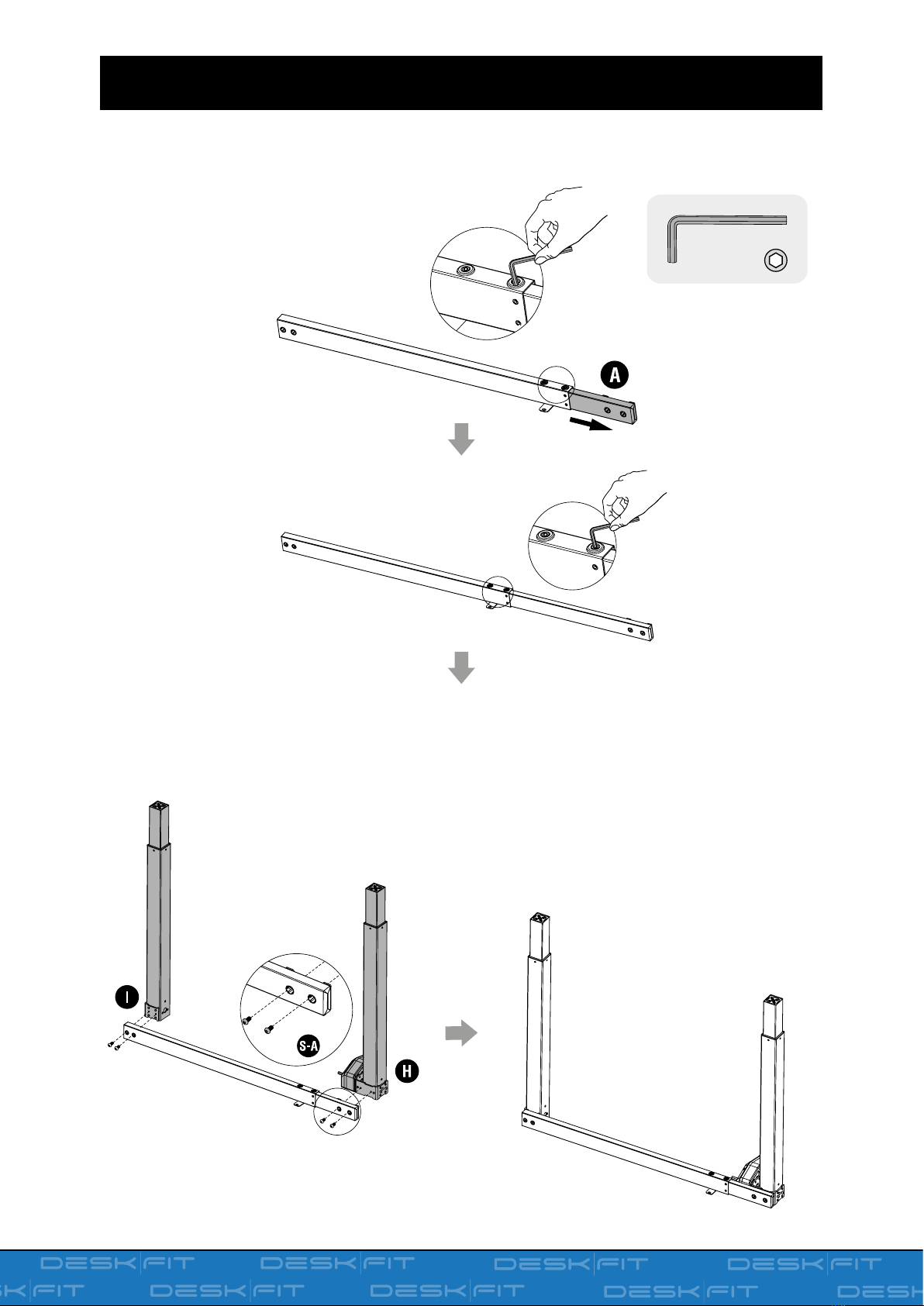 A

I

S-A

H

DESK|FIT DESK|FIT DESK|FIT DESK|FIT
SK|FIT DESK|FIT DESK|FIT DESK|FIT DESK