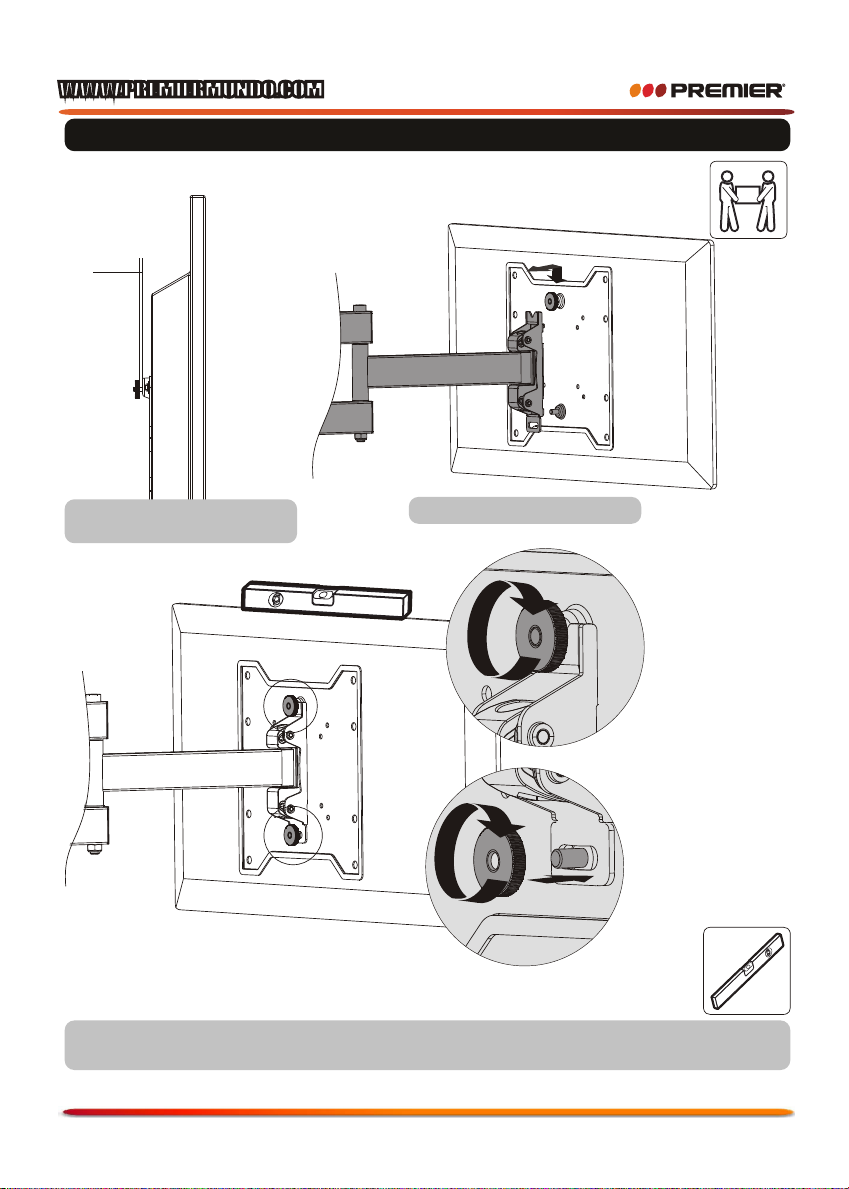 WWW.PREMIERMUNDO.COM

PREMIER®