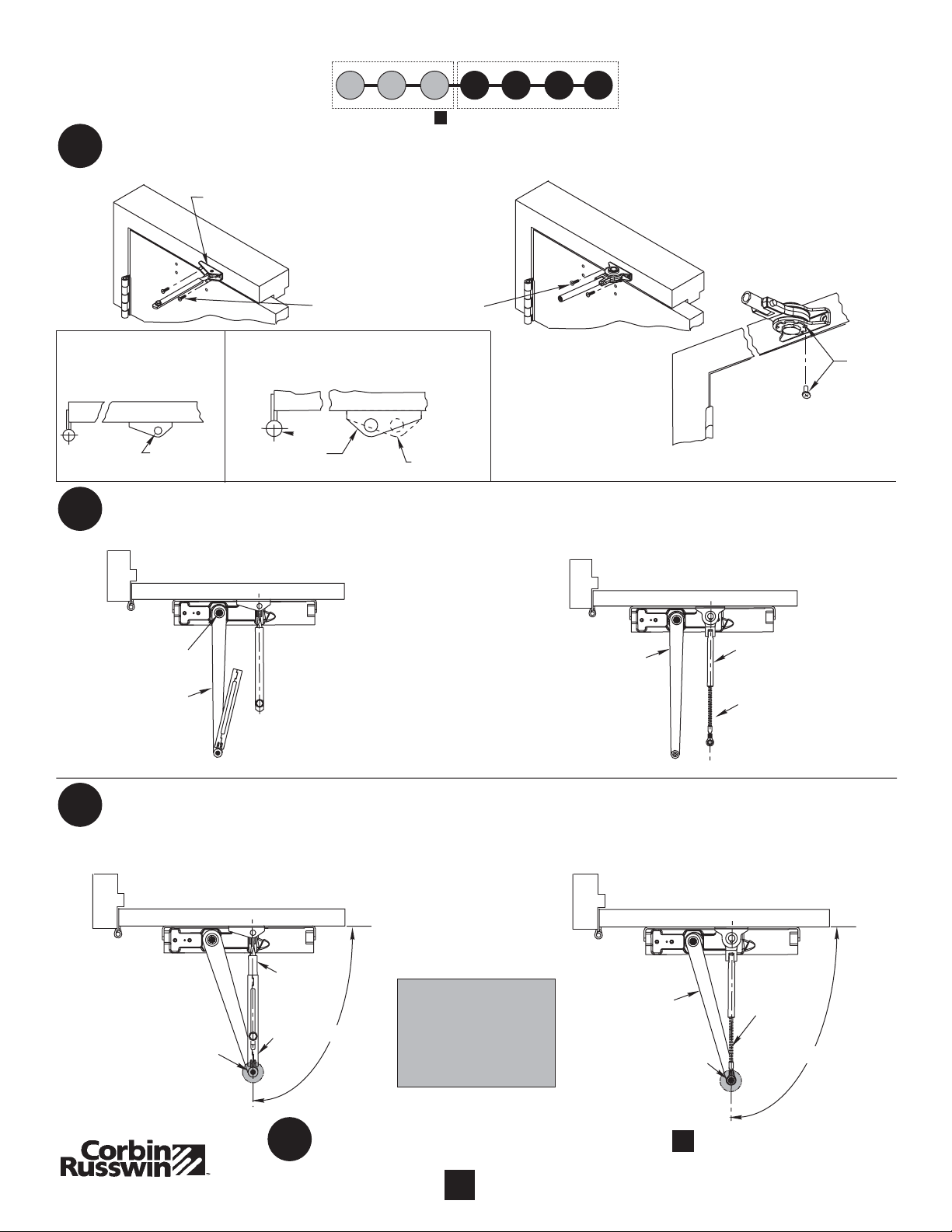 Corbin Russwin™