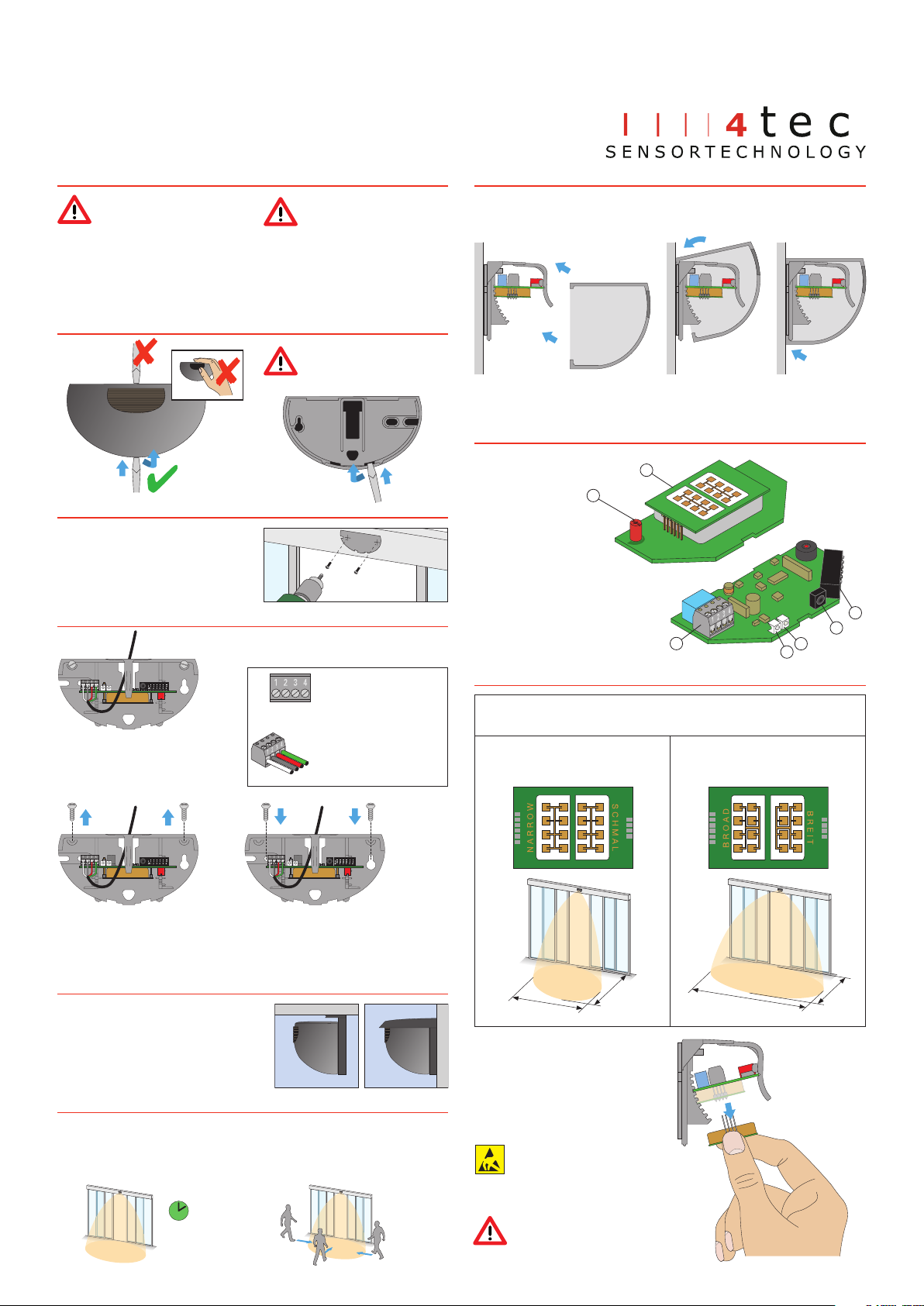 4tec
SENSORTECHNOLOGY

1 2 3 4

NARROW
SCHMAL

BROAD
BREIT