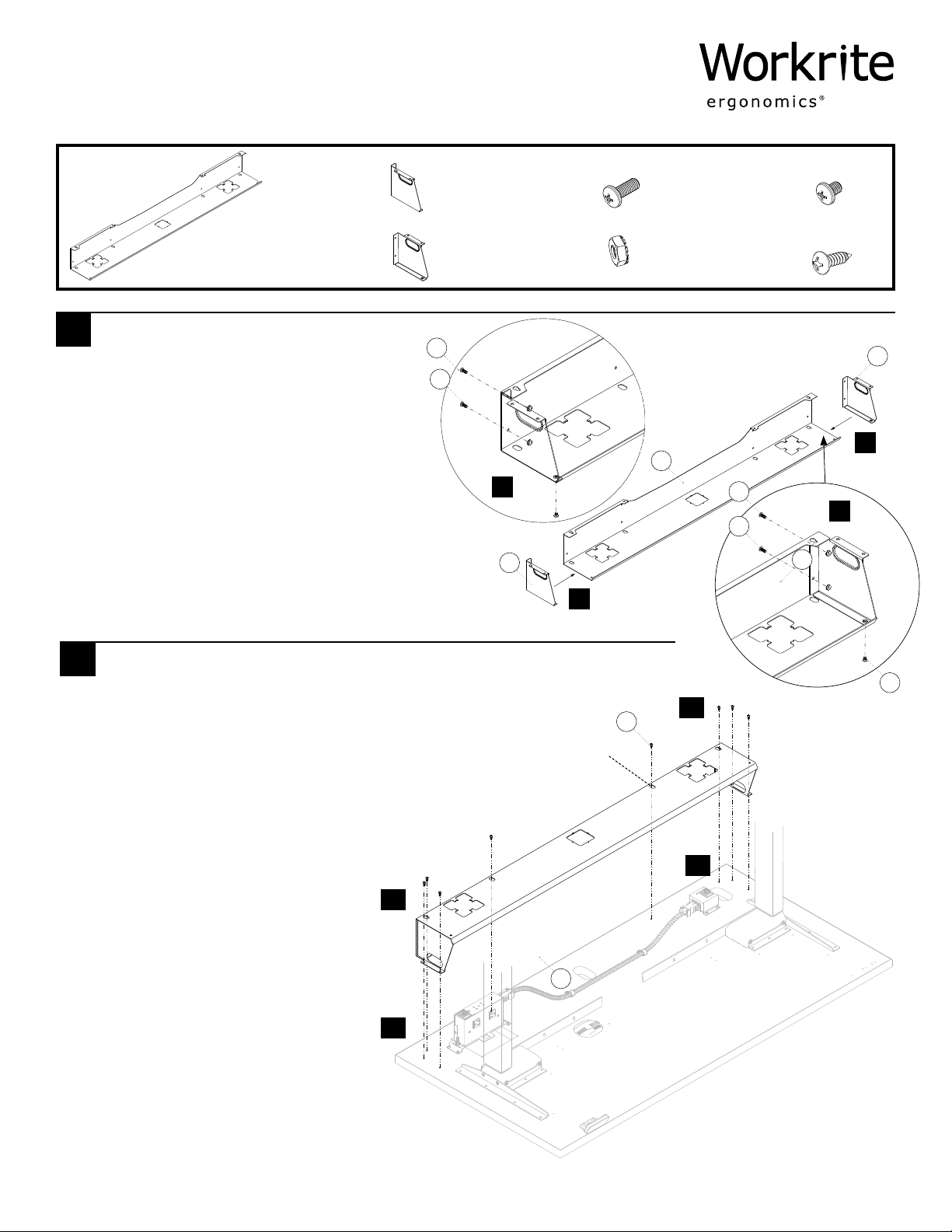 Workrite
ergonomics®