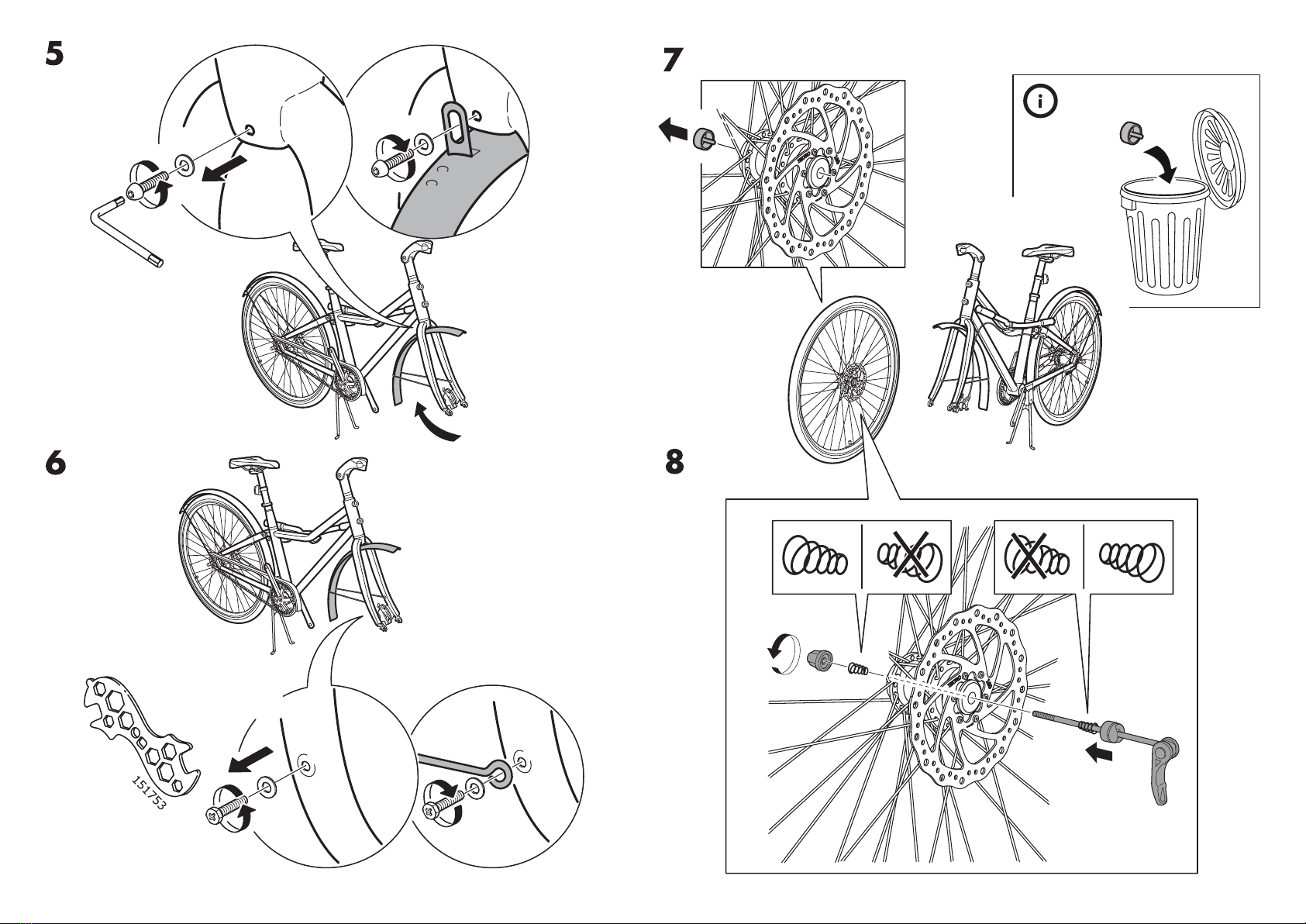 5

6

151753

7

i

8