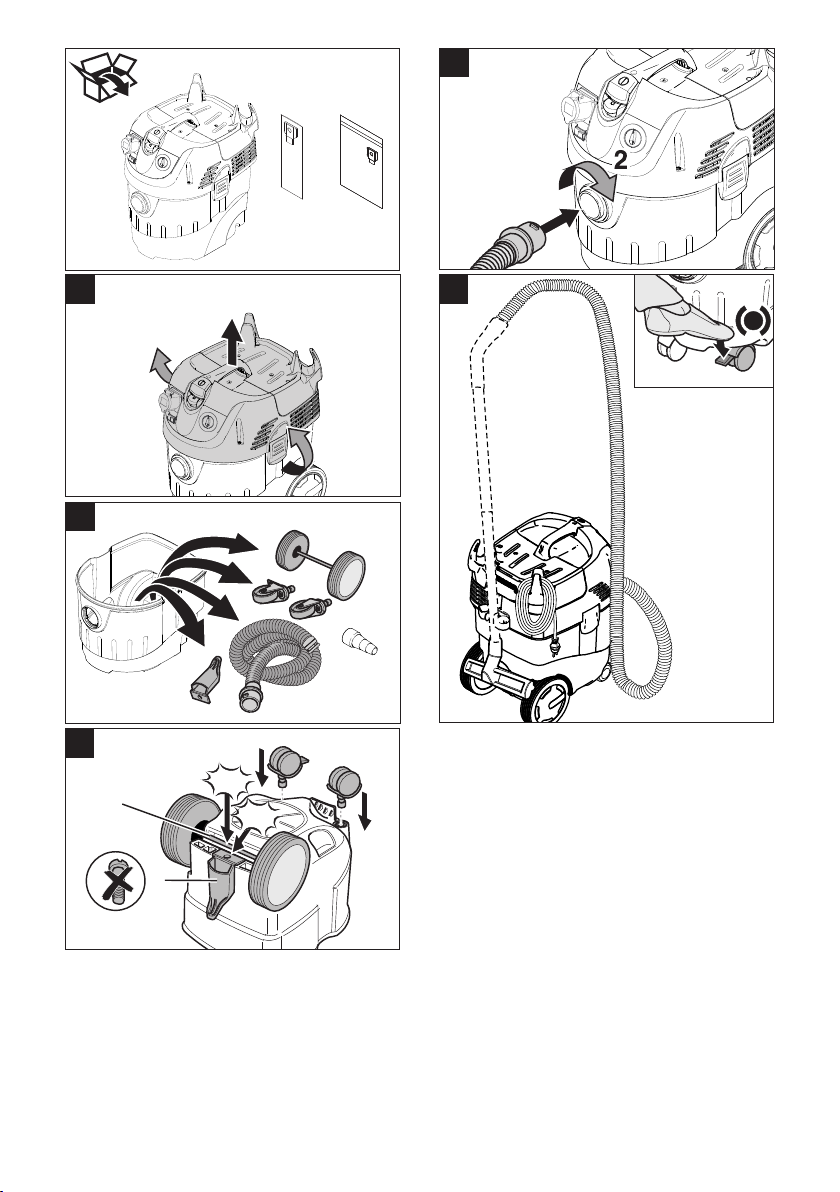 2