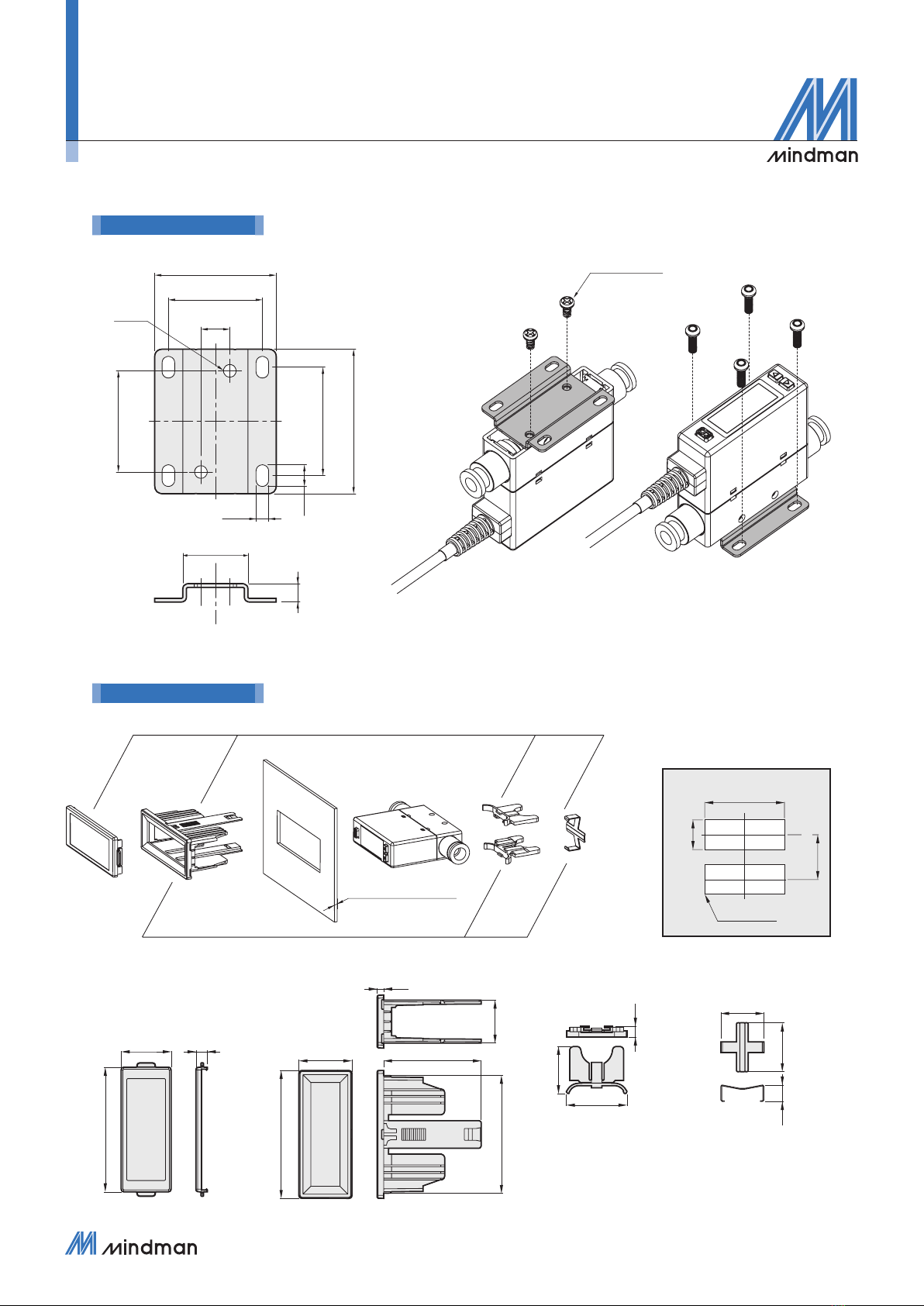 mindman

mindman