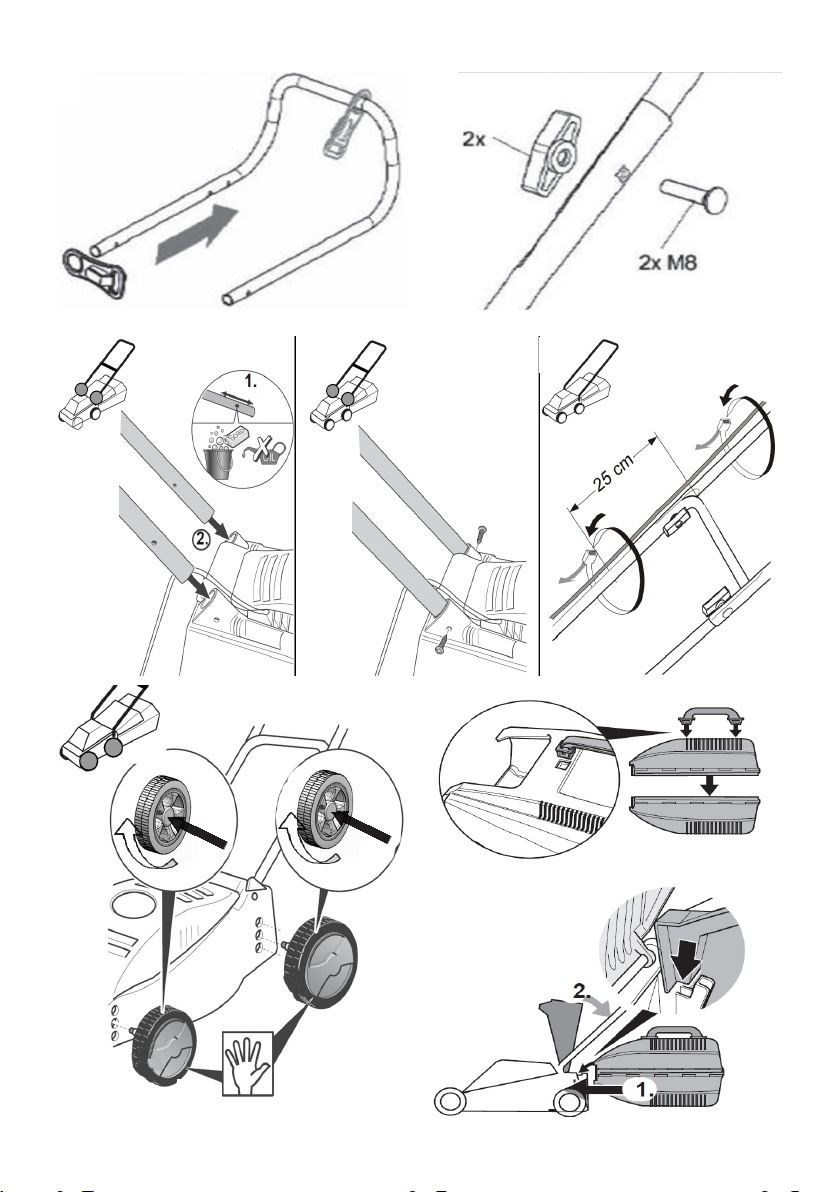 2x
2x M8
1.
2.
25 cm
2.
1.