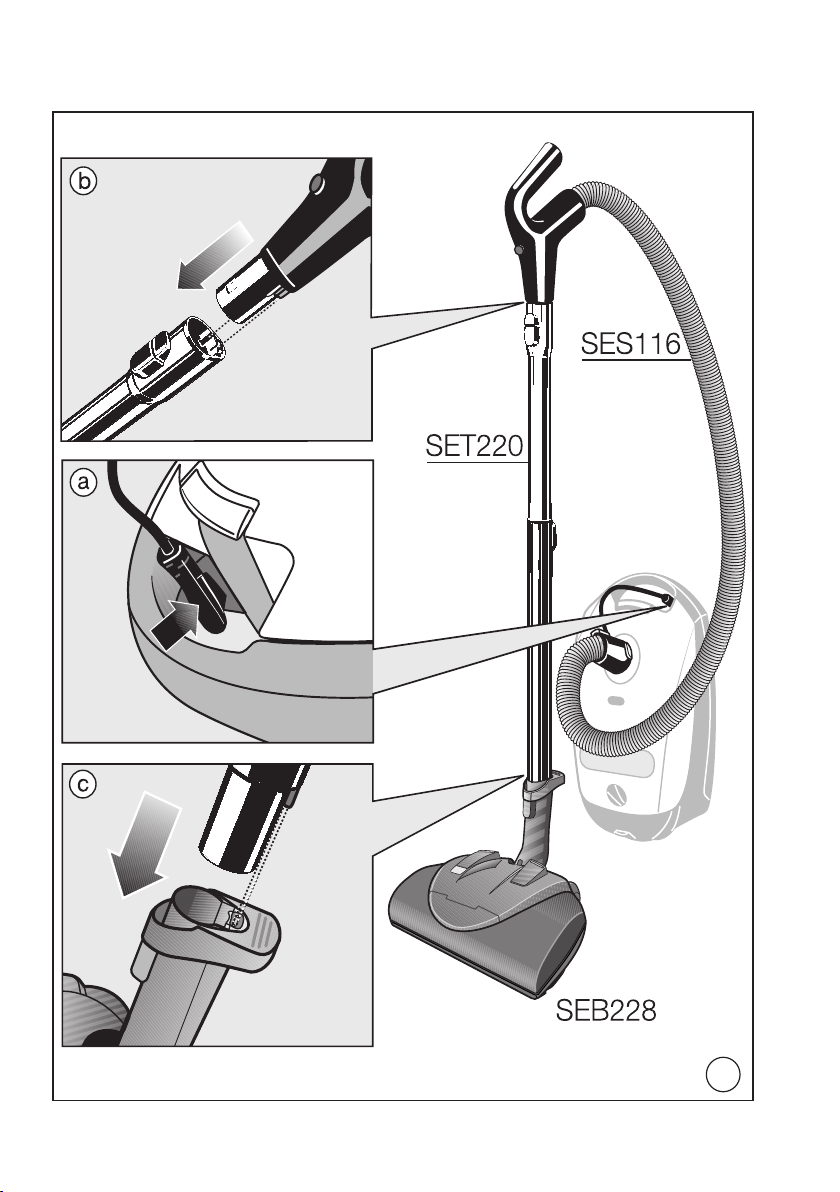 b

SES116

SET220

a

c

SEB228