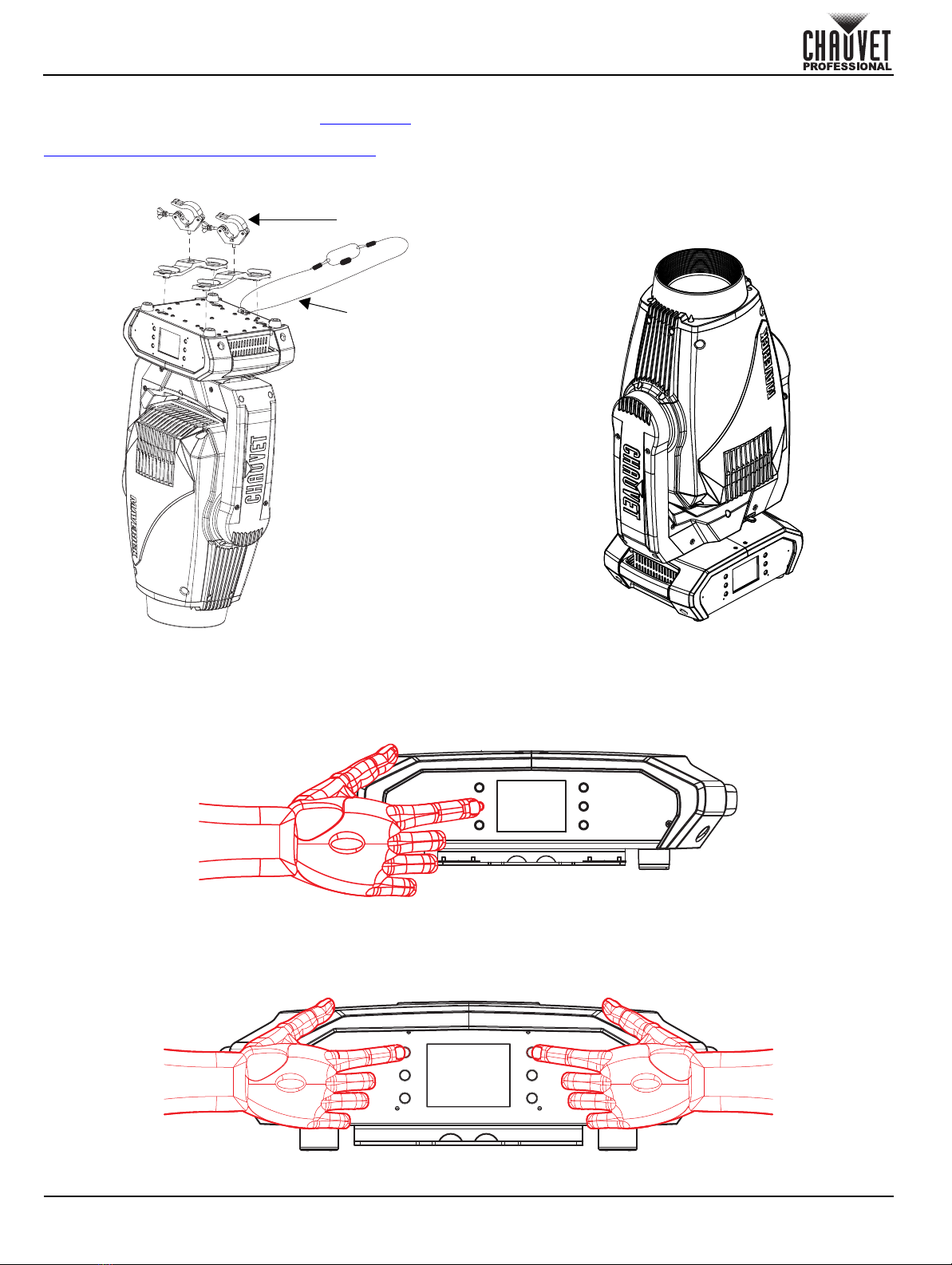 CHAUVET PROFESSIONAL

CHAUVET

CHAUVET