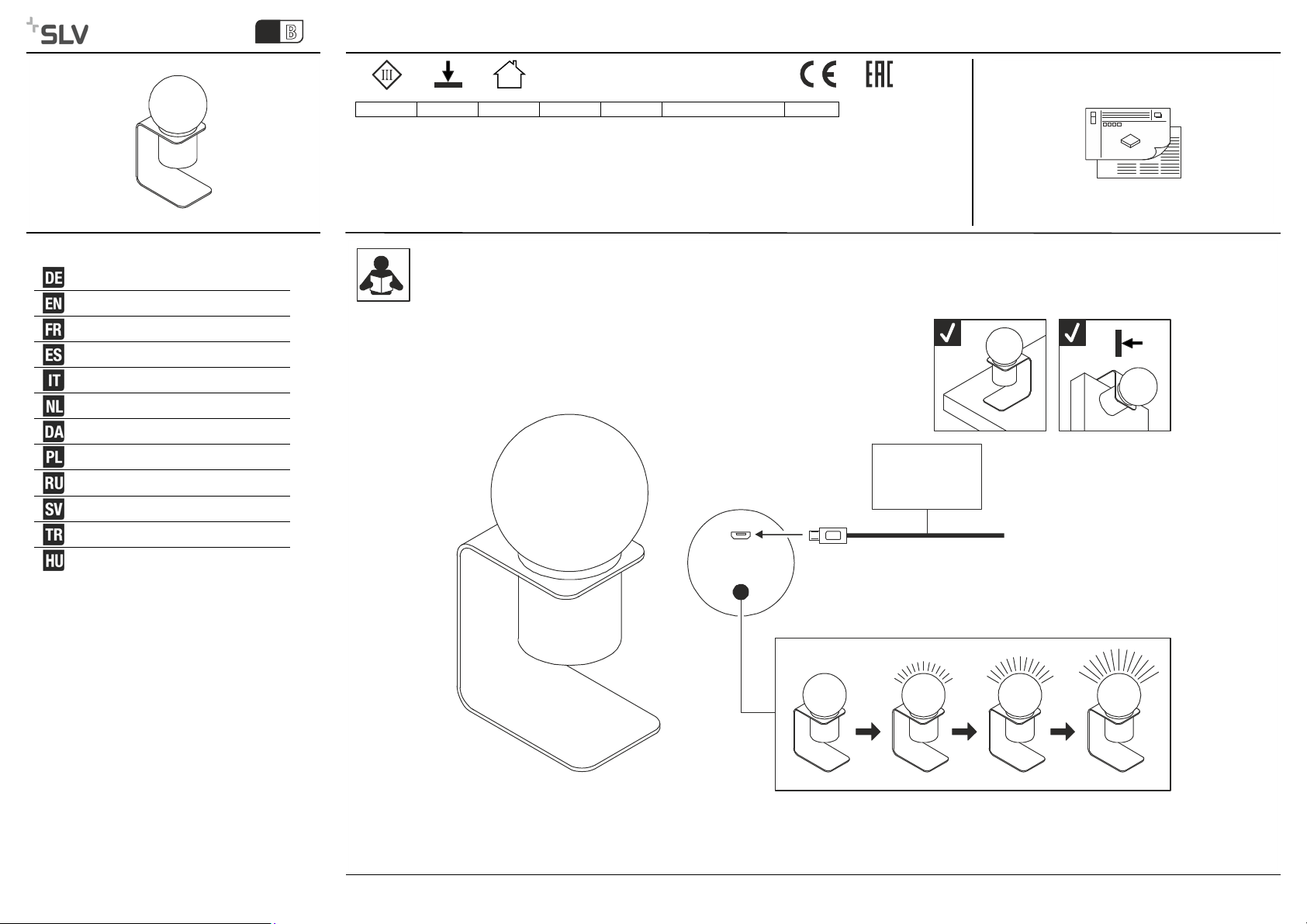 SLV

B

III

CE EAC

DE
EN
FR
ES
IT
NL
DA
PL
RU
SV
TR
HU