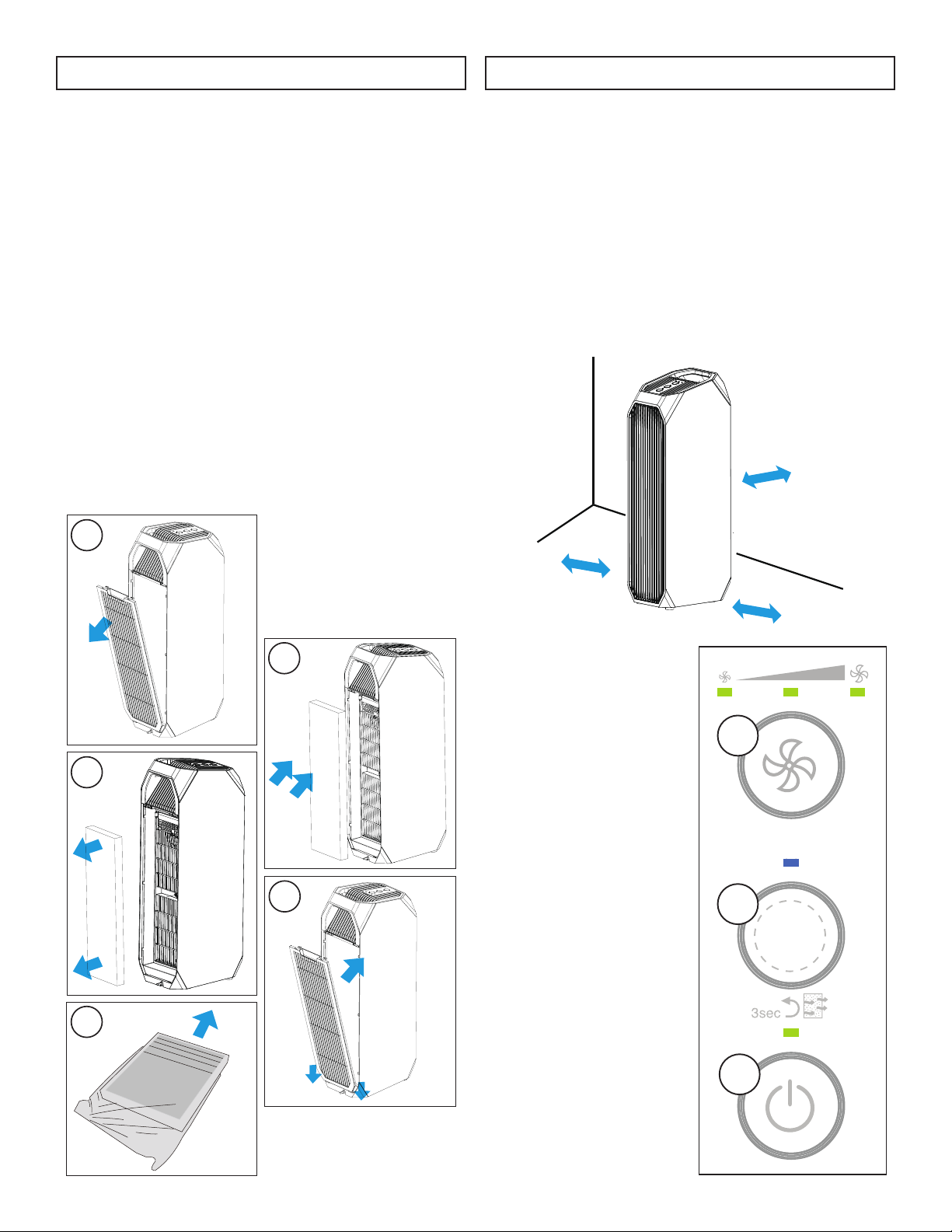 3sec