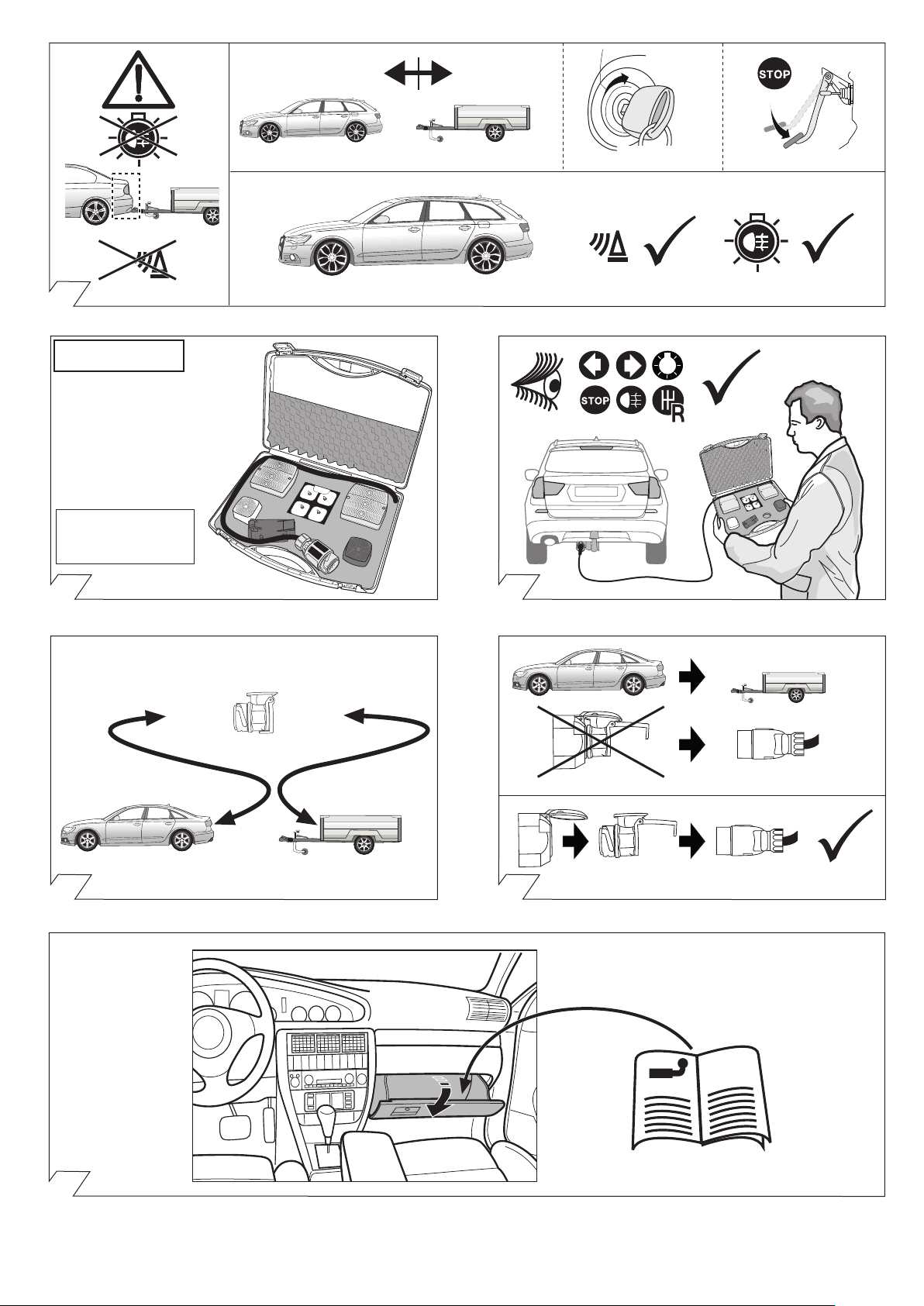 STOP

STOP

R