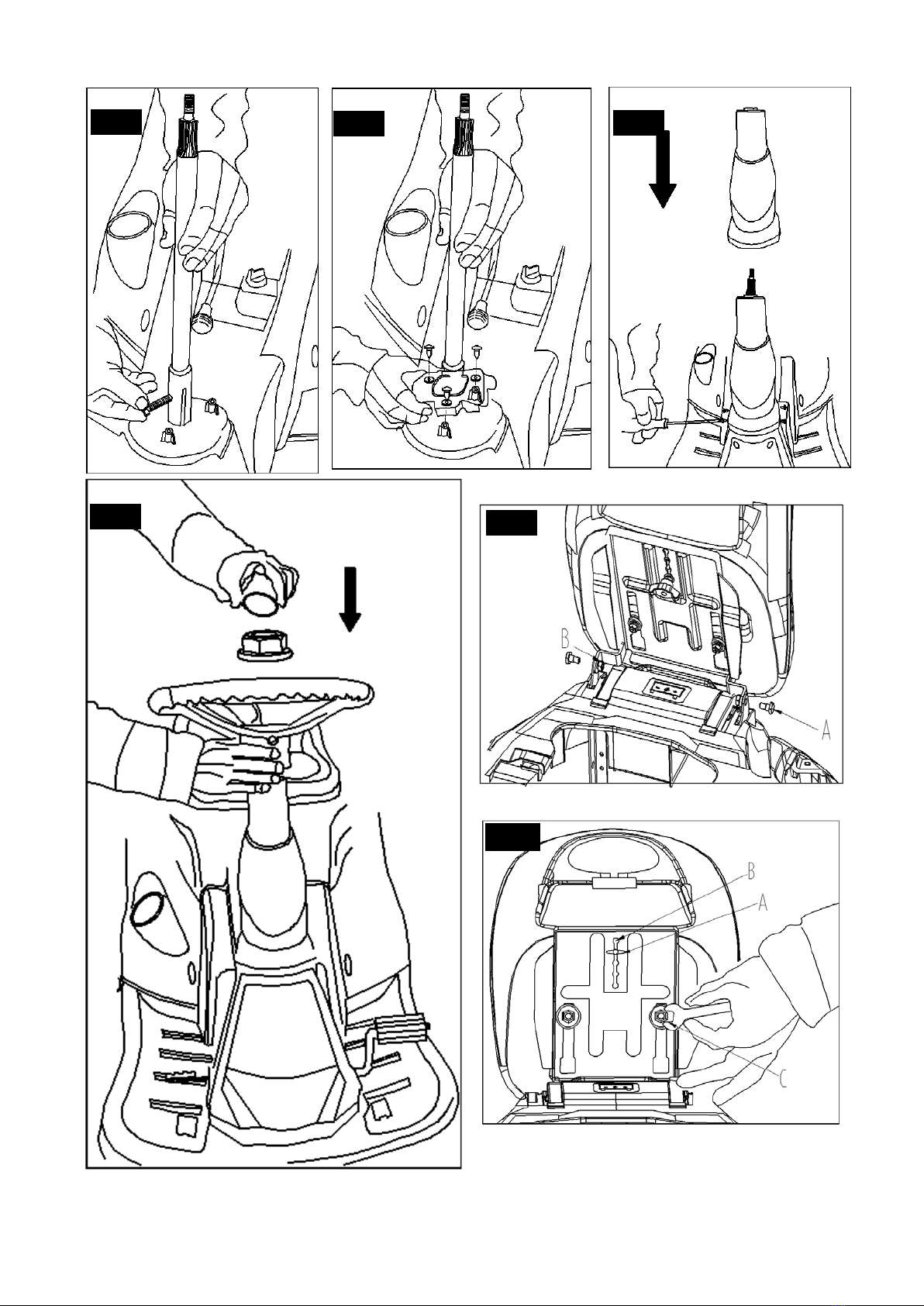 B
A
B
A
C