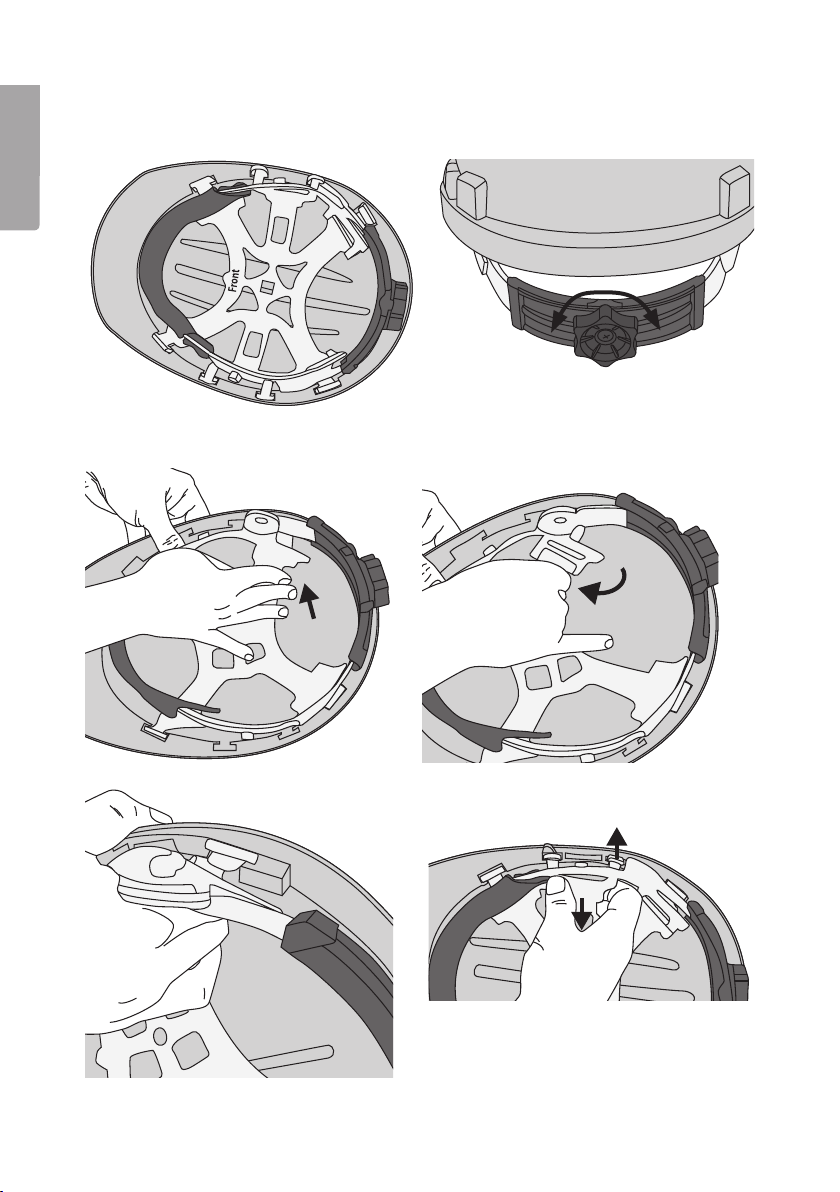 Front