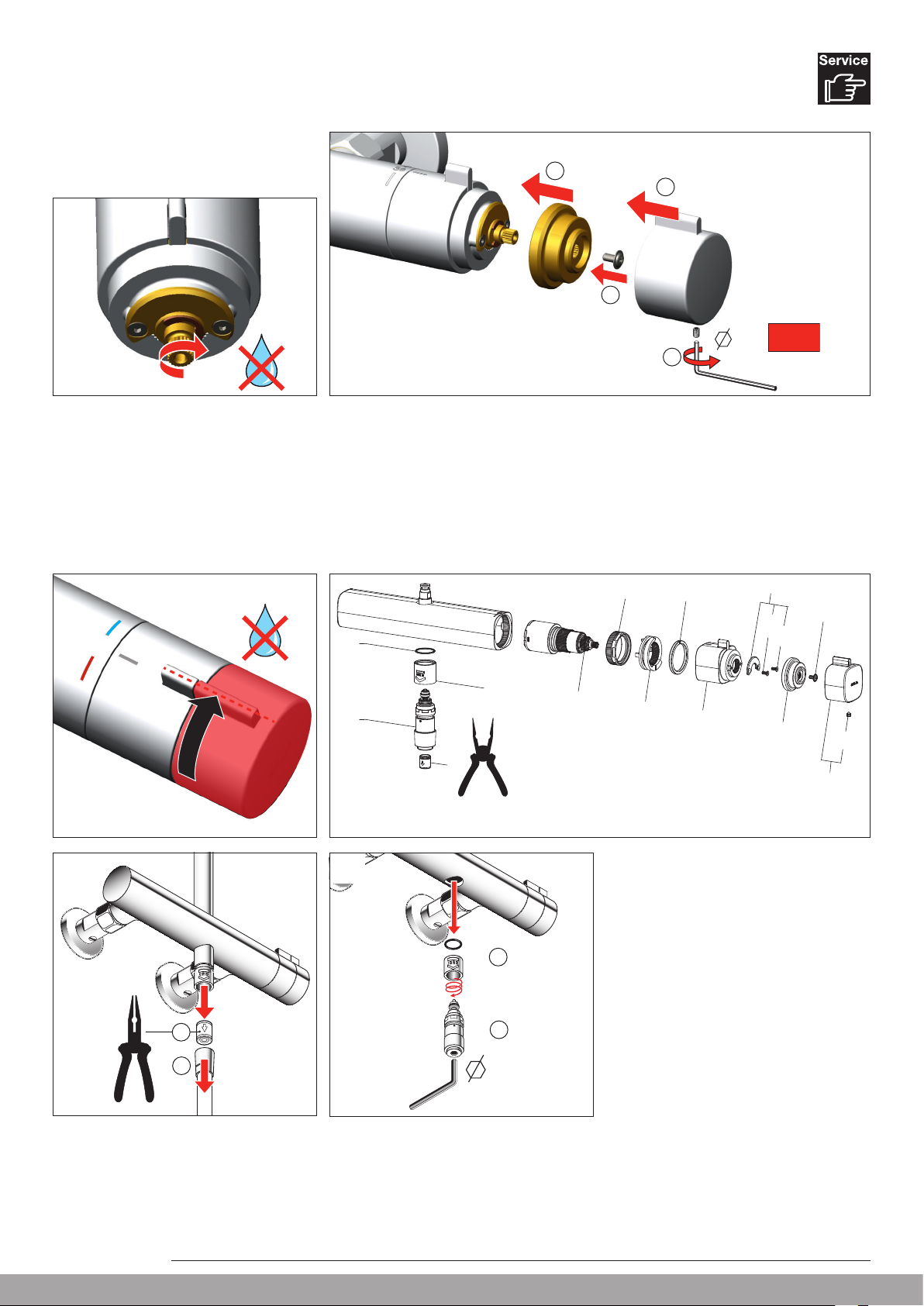 Service