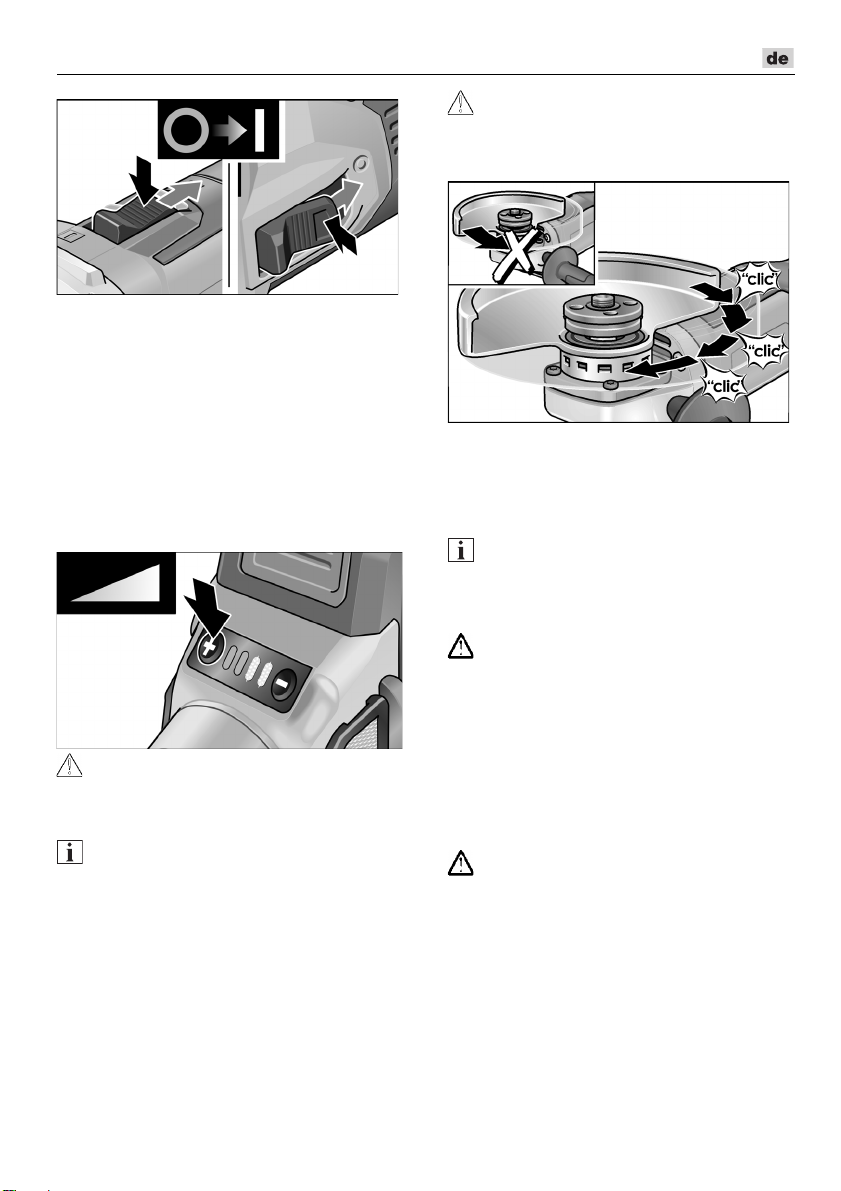 de

"clic"

"clic"

"clic"