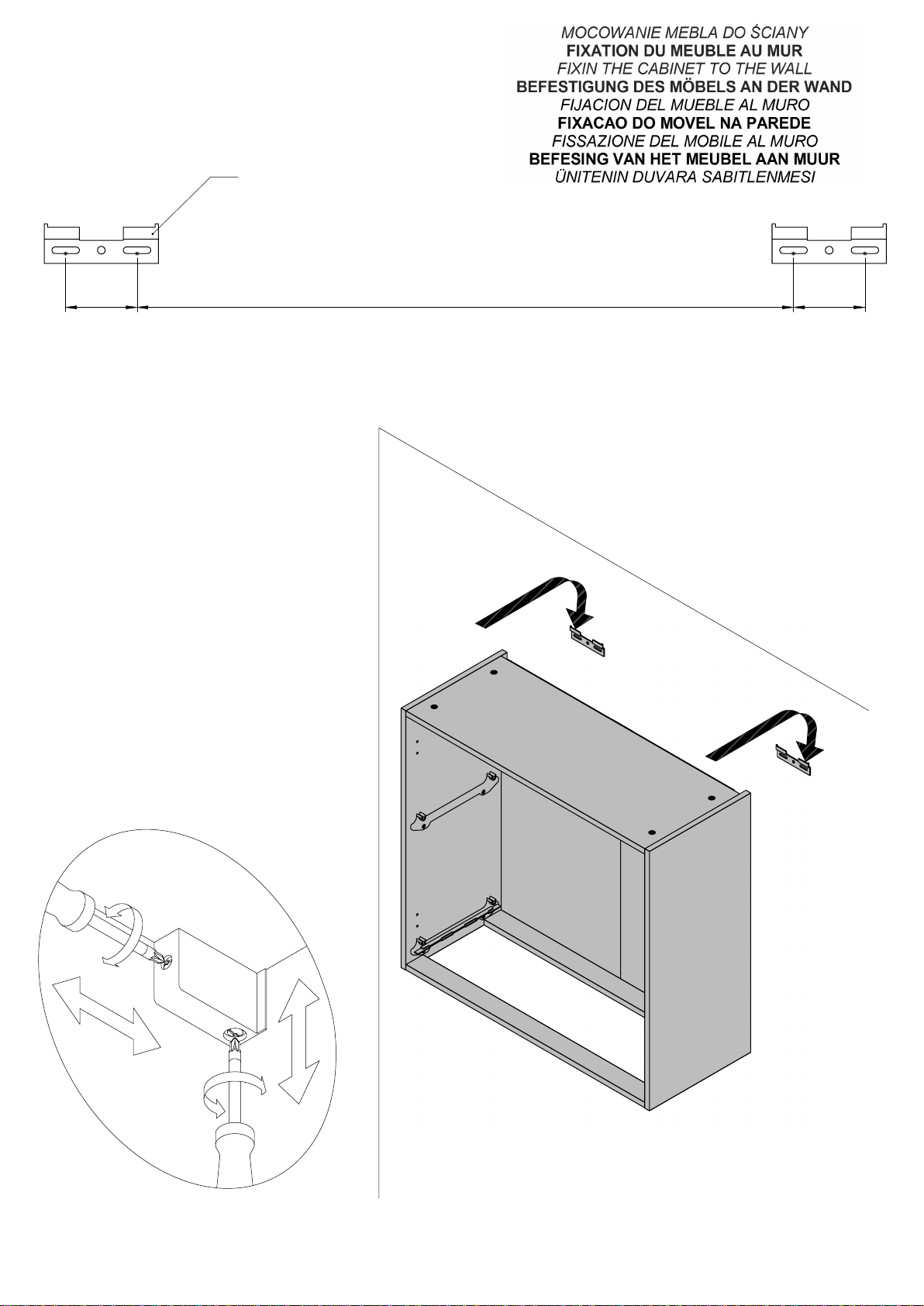 MOCOWANIE MEBLA DO ŚCIANY
FIXATION DU MEUBLE AU MUR
FIXIN THE CABINET TO THE WALL
BEFESTIGUNG DES MÖBELS AN DER WAND
FIJACION DEL MUEBLE AL MURO
FIXACAO DO MOVEL NA PAREDE
FISSAZIONE DEL MOBILE AL MURO
BEFESING VAN HET MEUBEL AAN MUUR
ÜNITENIN DUVARA SABITLENMESI