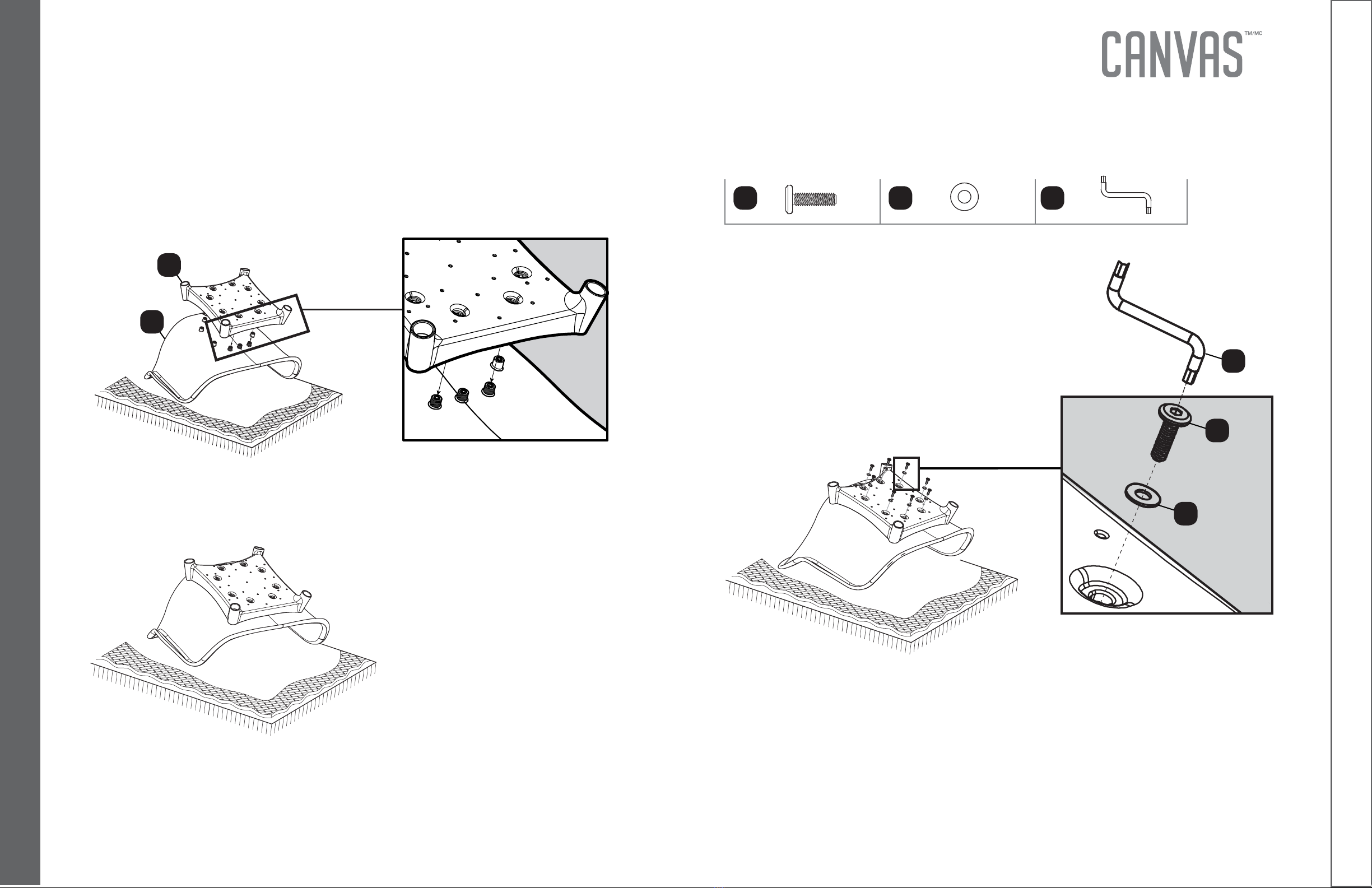 CANVAS™/MC