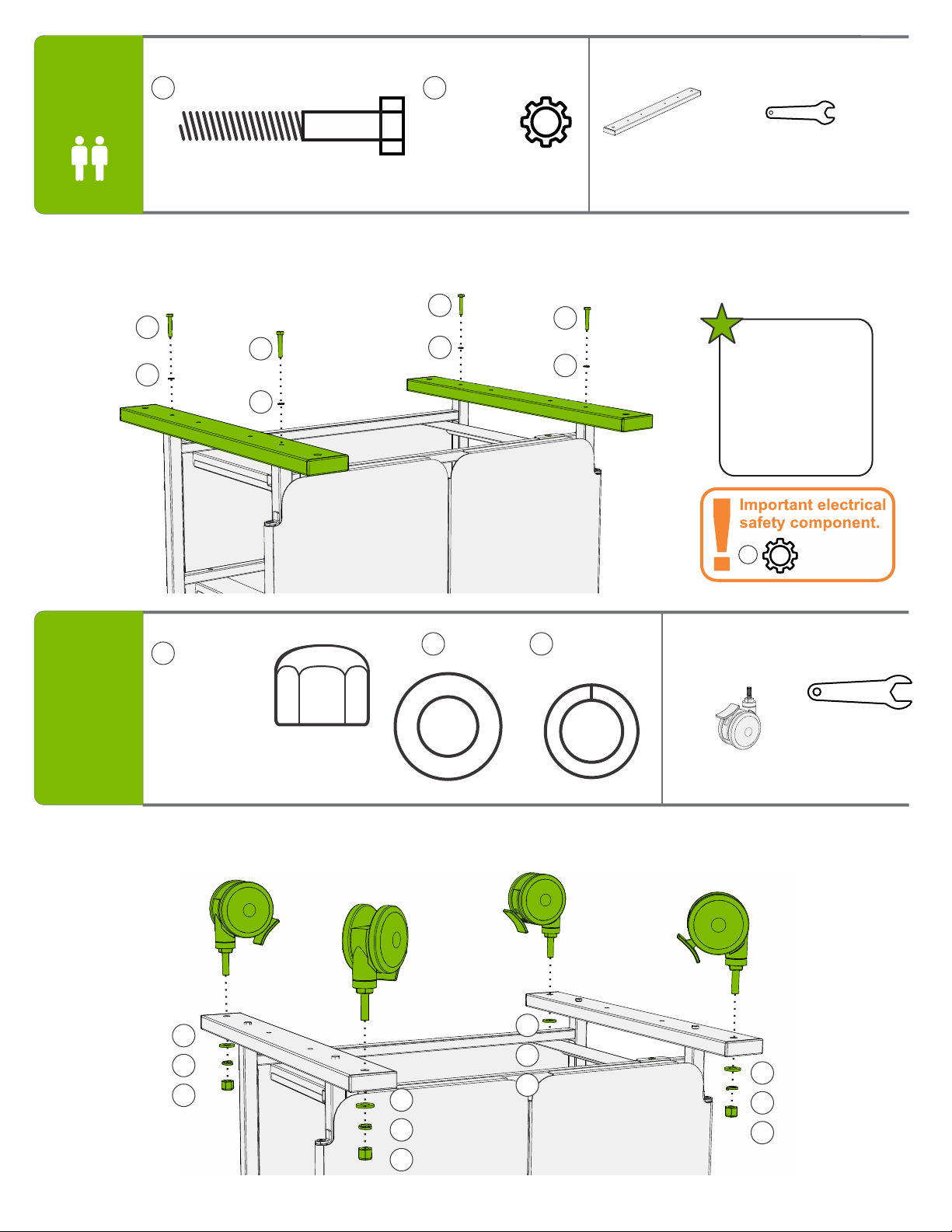 Important electrical safety component.