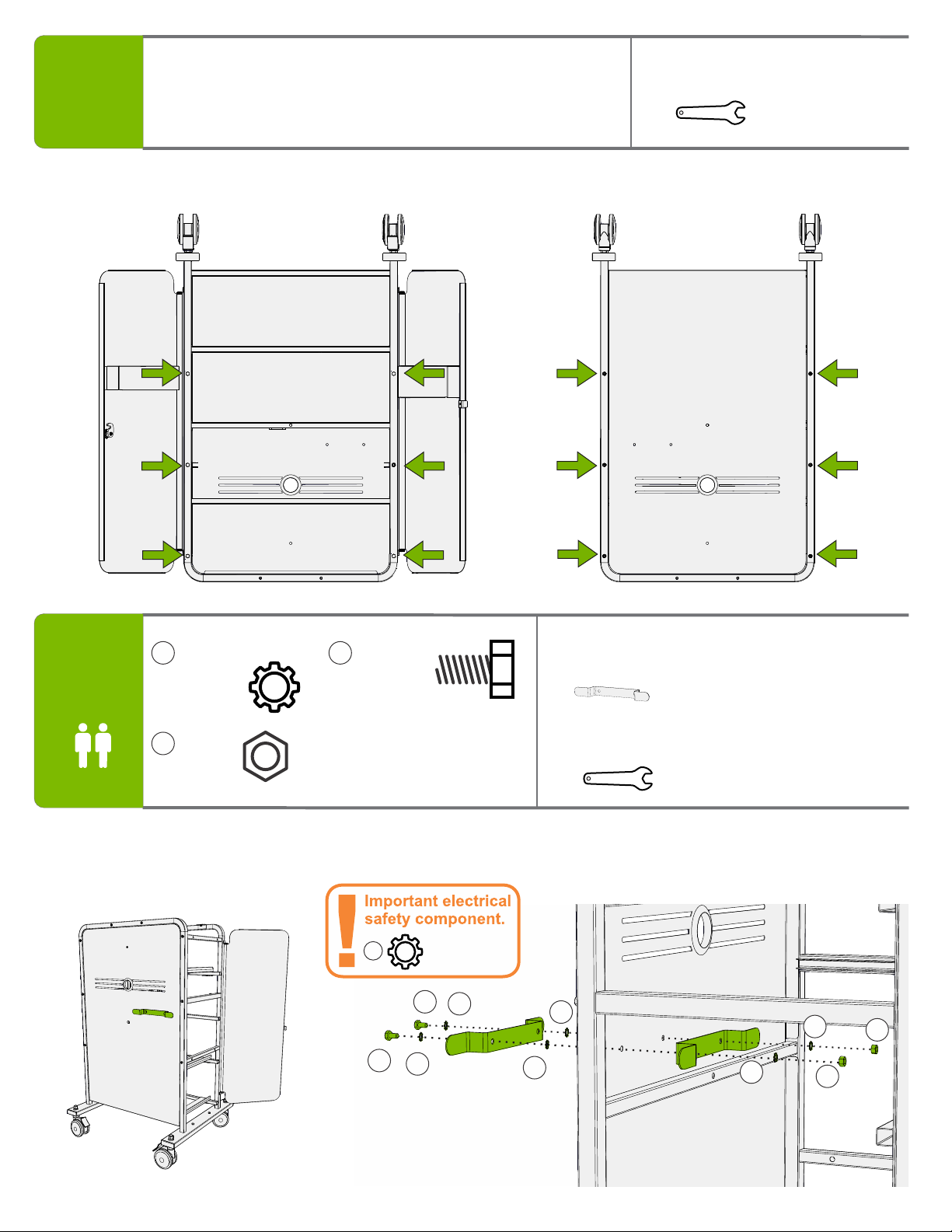 Important electrical safety component.