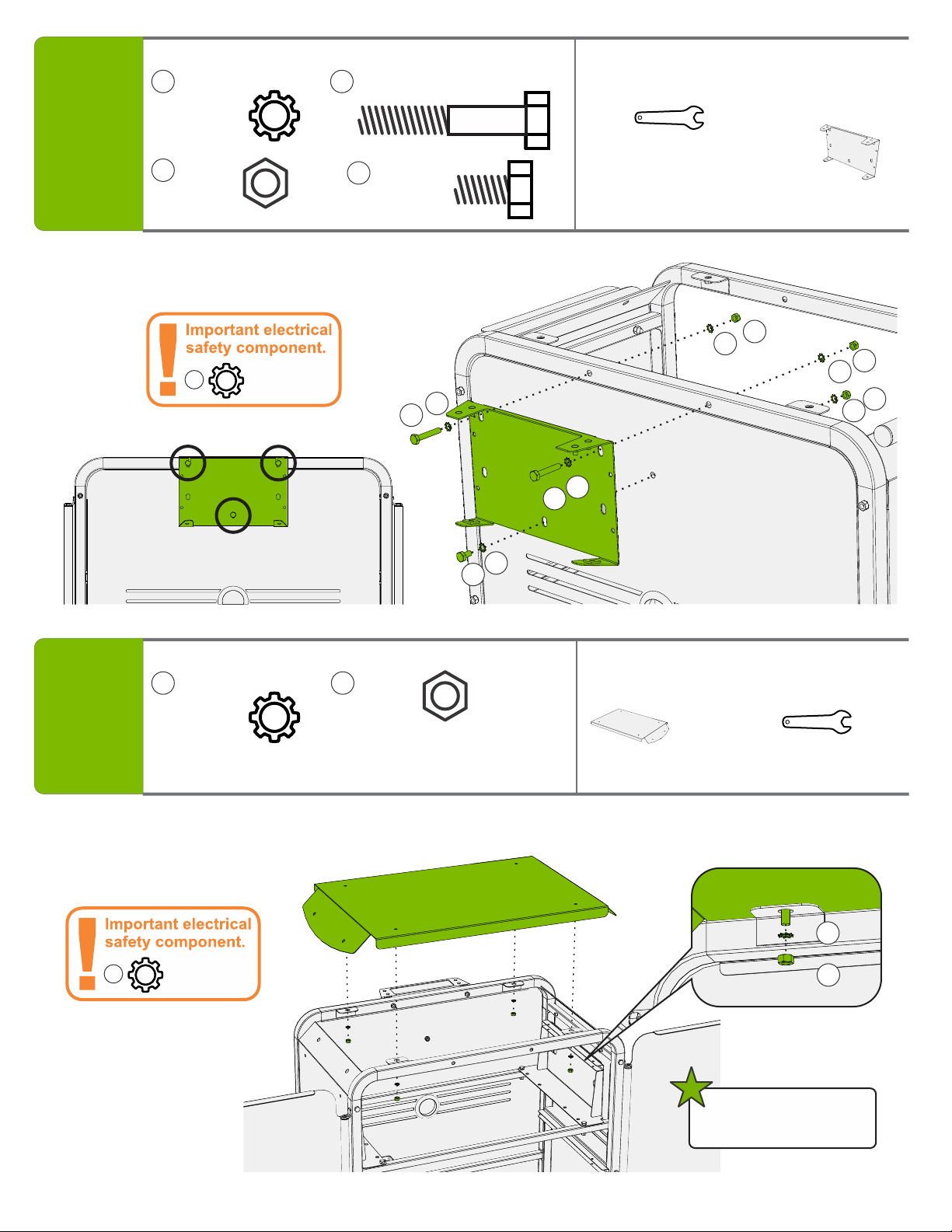 Important electrical safety component.

Important electrical safety component.