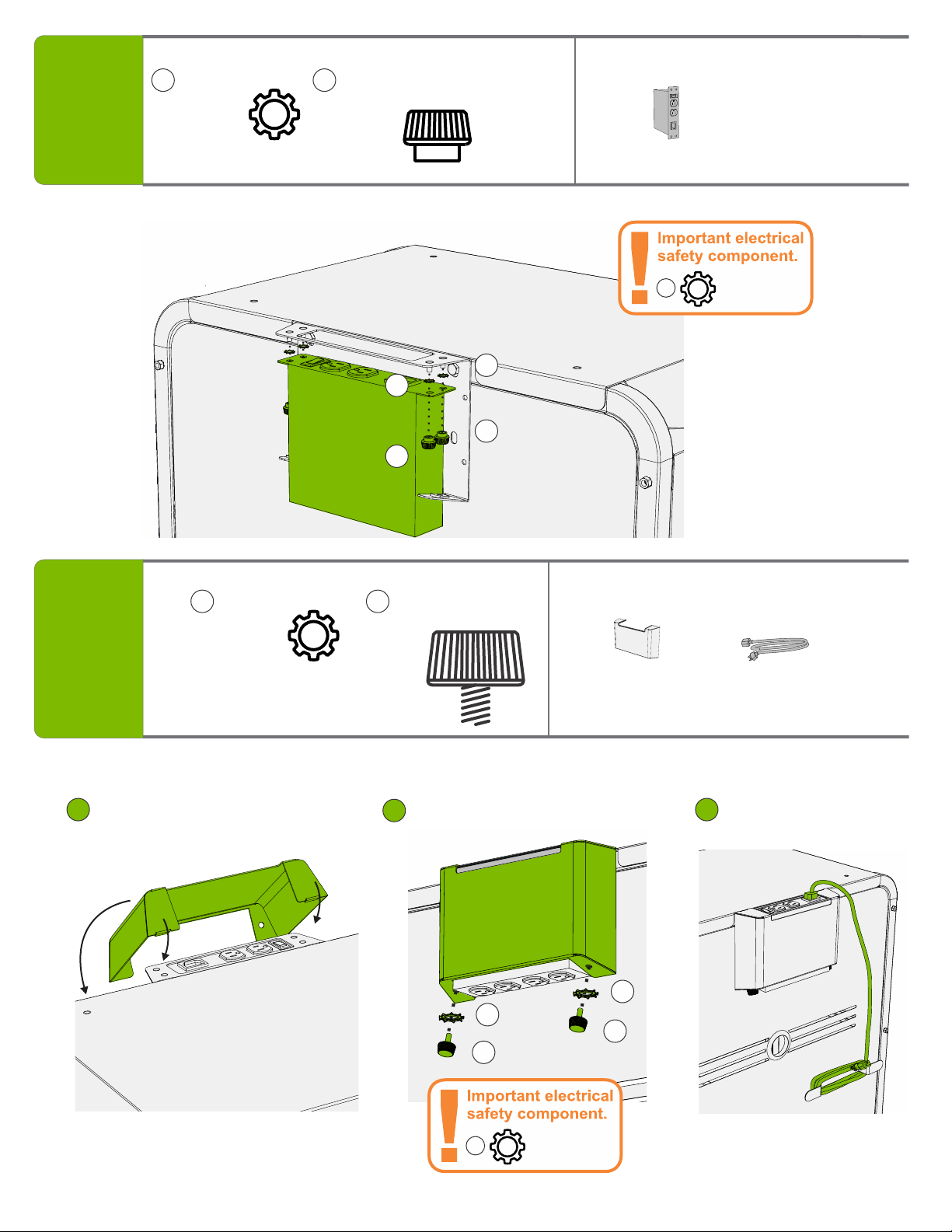 Important electrical safety component.

Important electrical safety component.