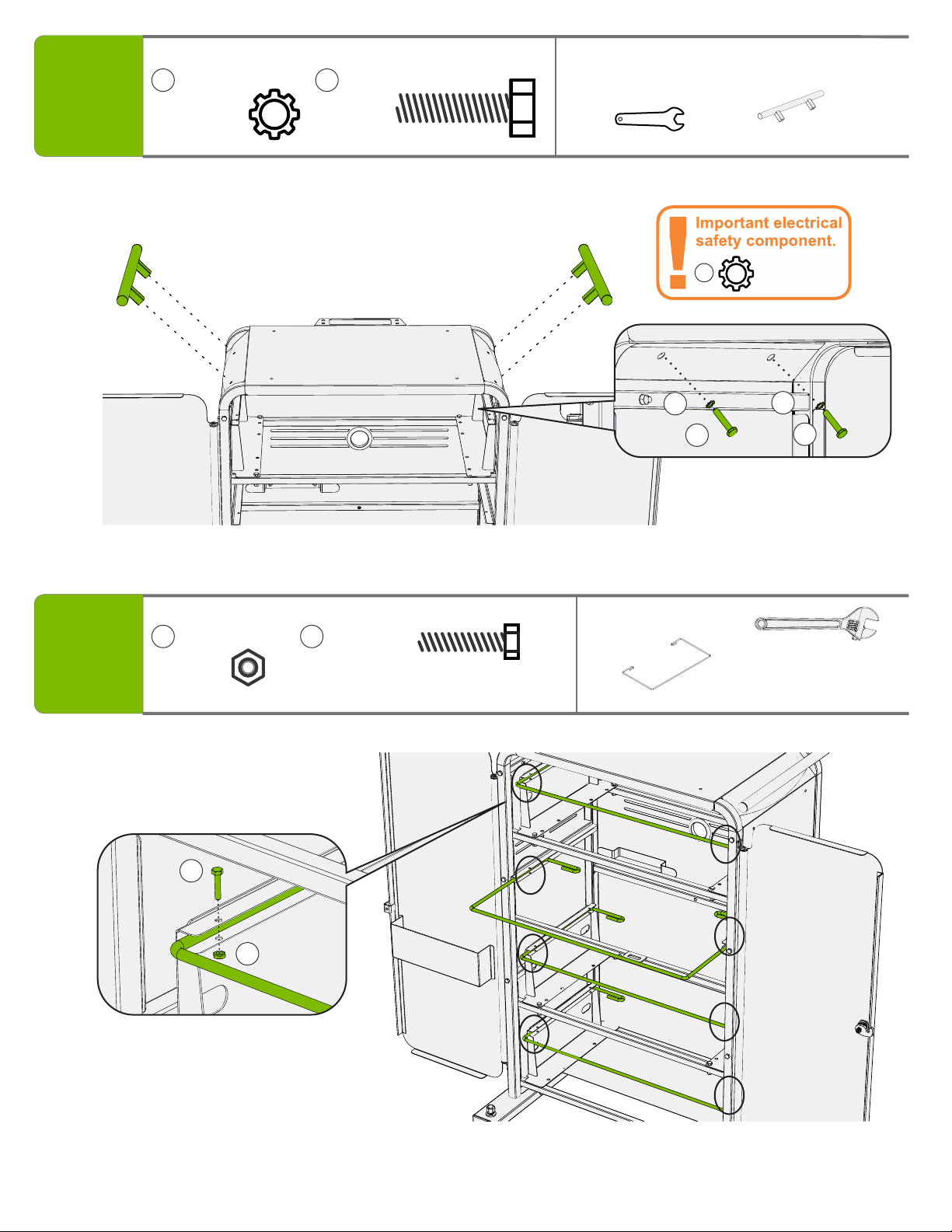 Important electrical safety component.