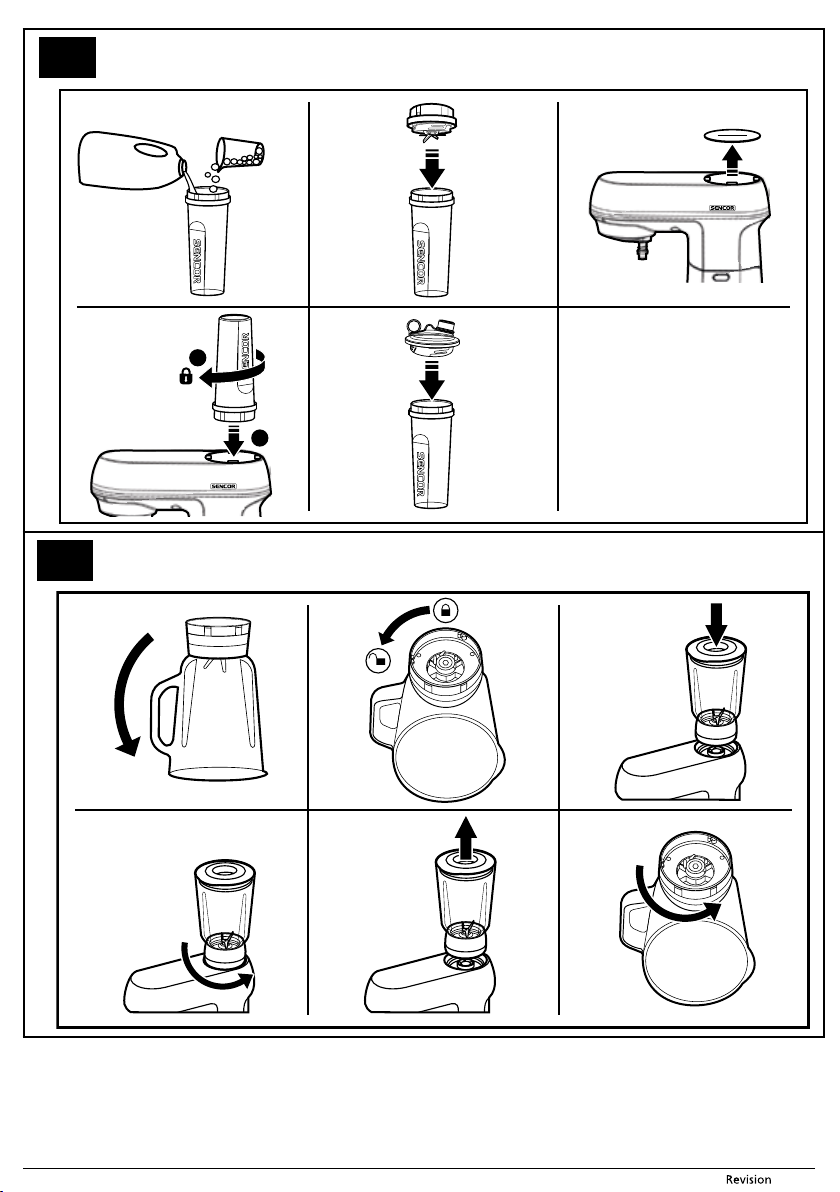 SENCOR

SENCOR

SENCOR

SENCOR

SENCOR

SENCOR

Revision