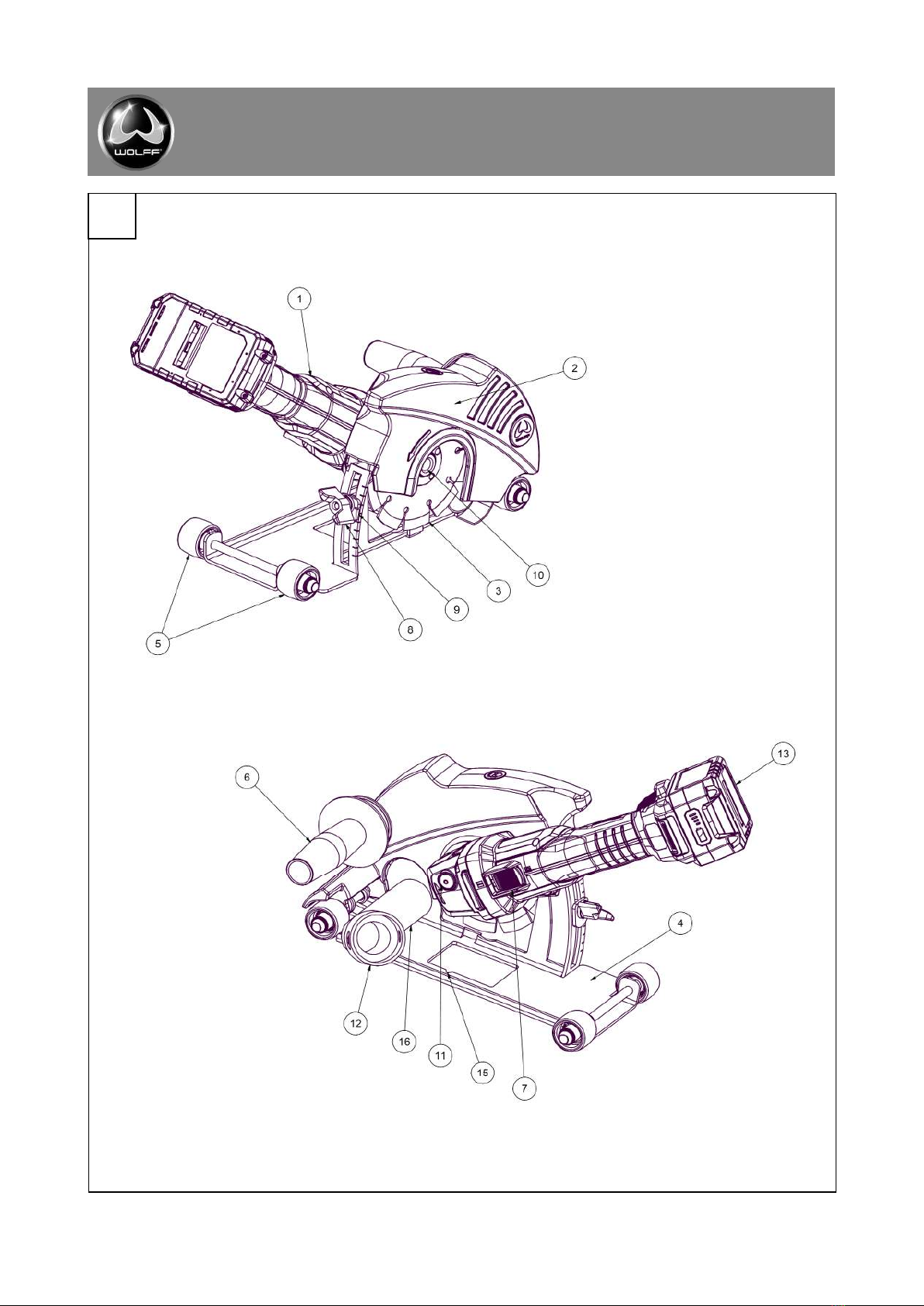 WOLFF

1
2
10
3
9
8
5

13
6
4
12
16
11
15
7