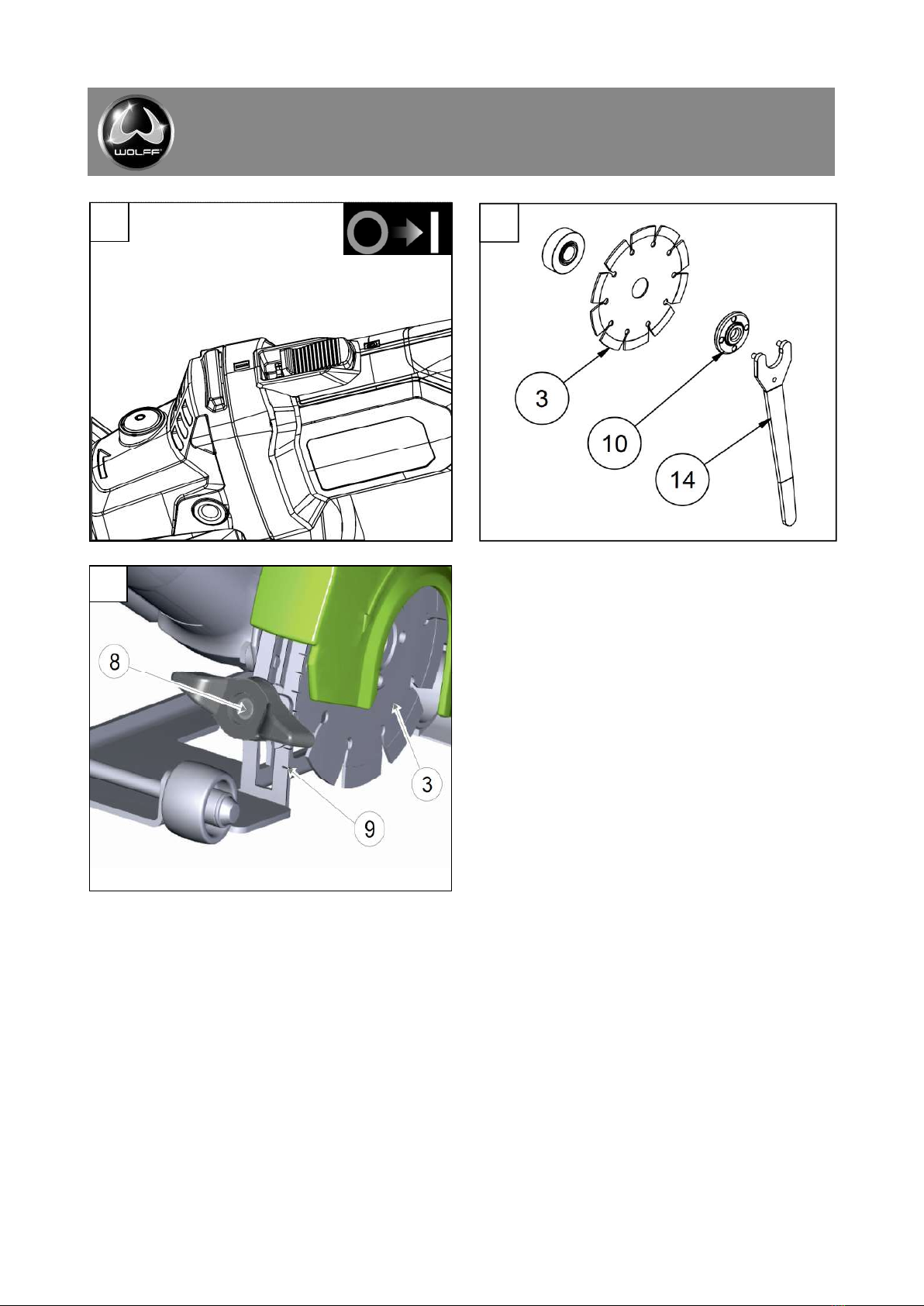 WOLFF

3

10

14

8

3

9